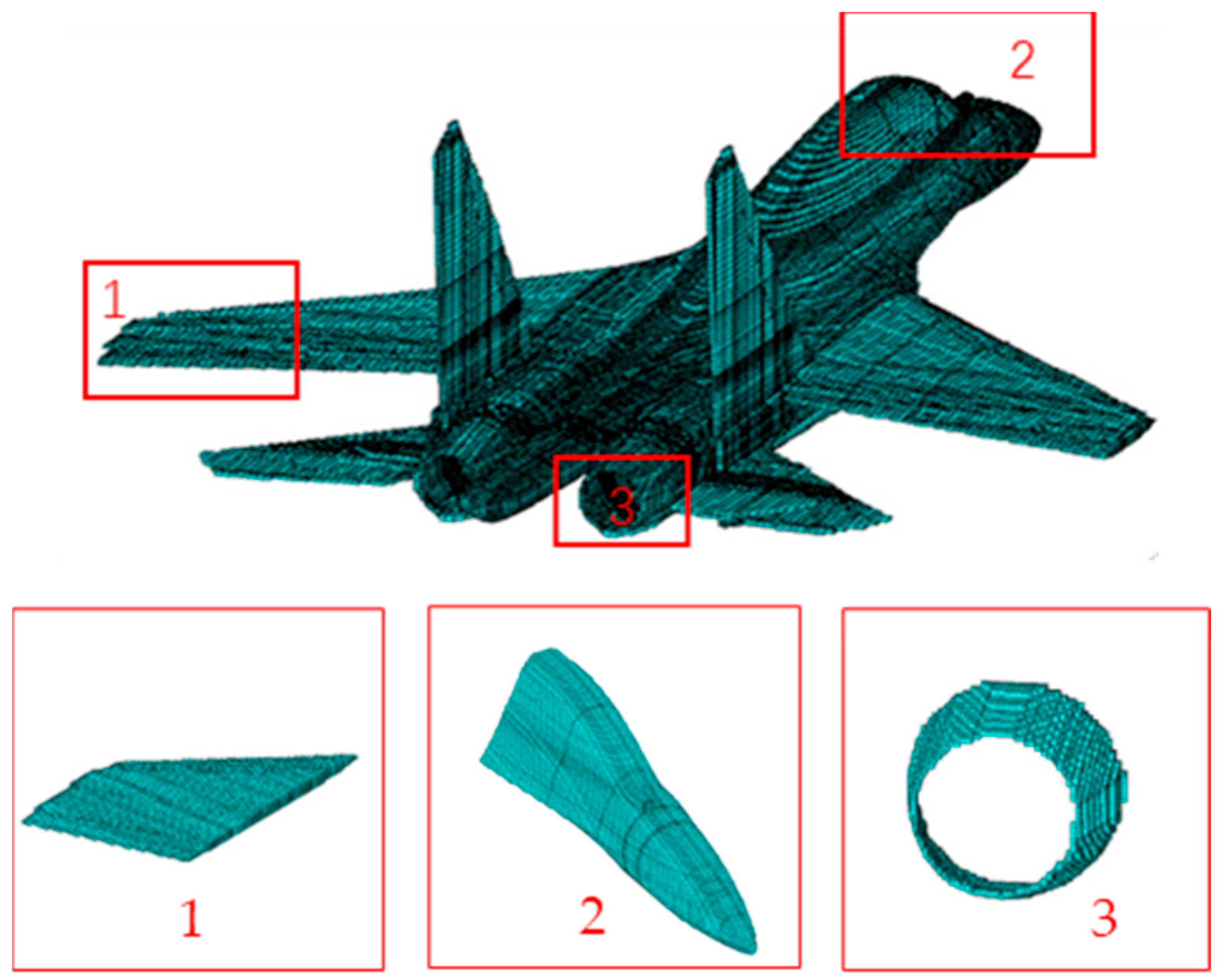 2

1

3

1

2

3