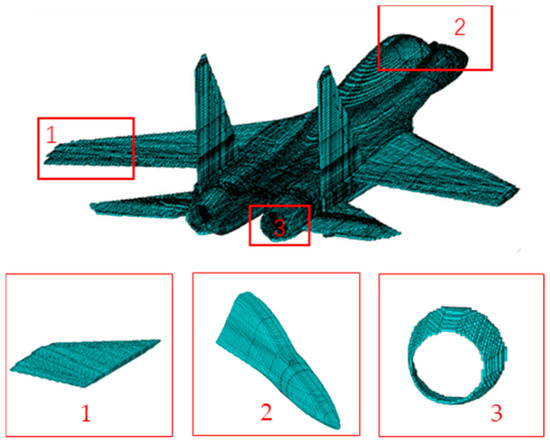 2

1

3

1

2

3