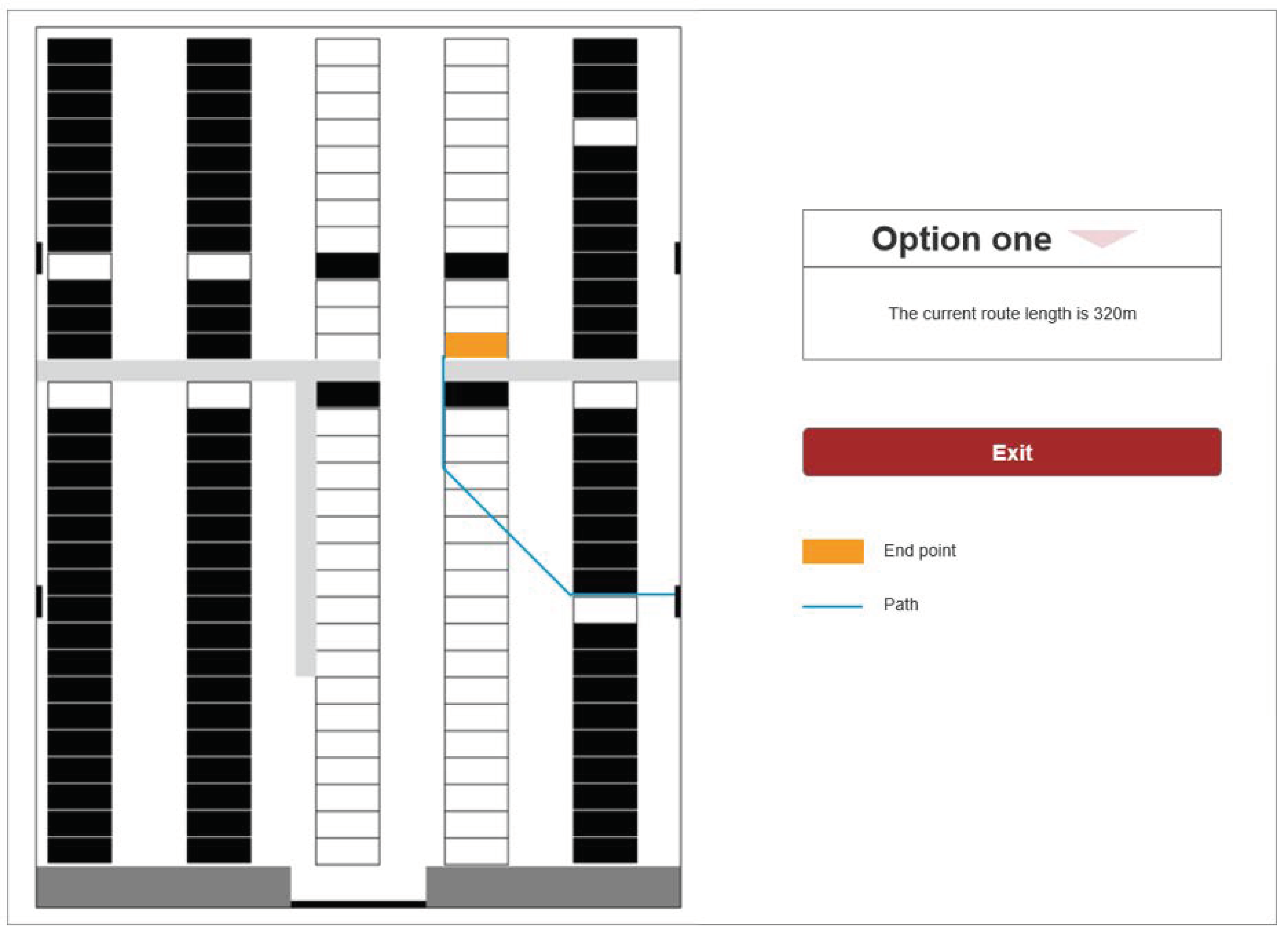 Option one

The current route length is 320m

Exit

End point

Path