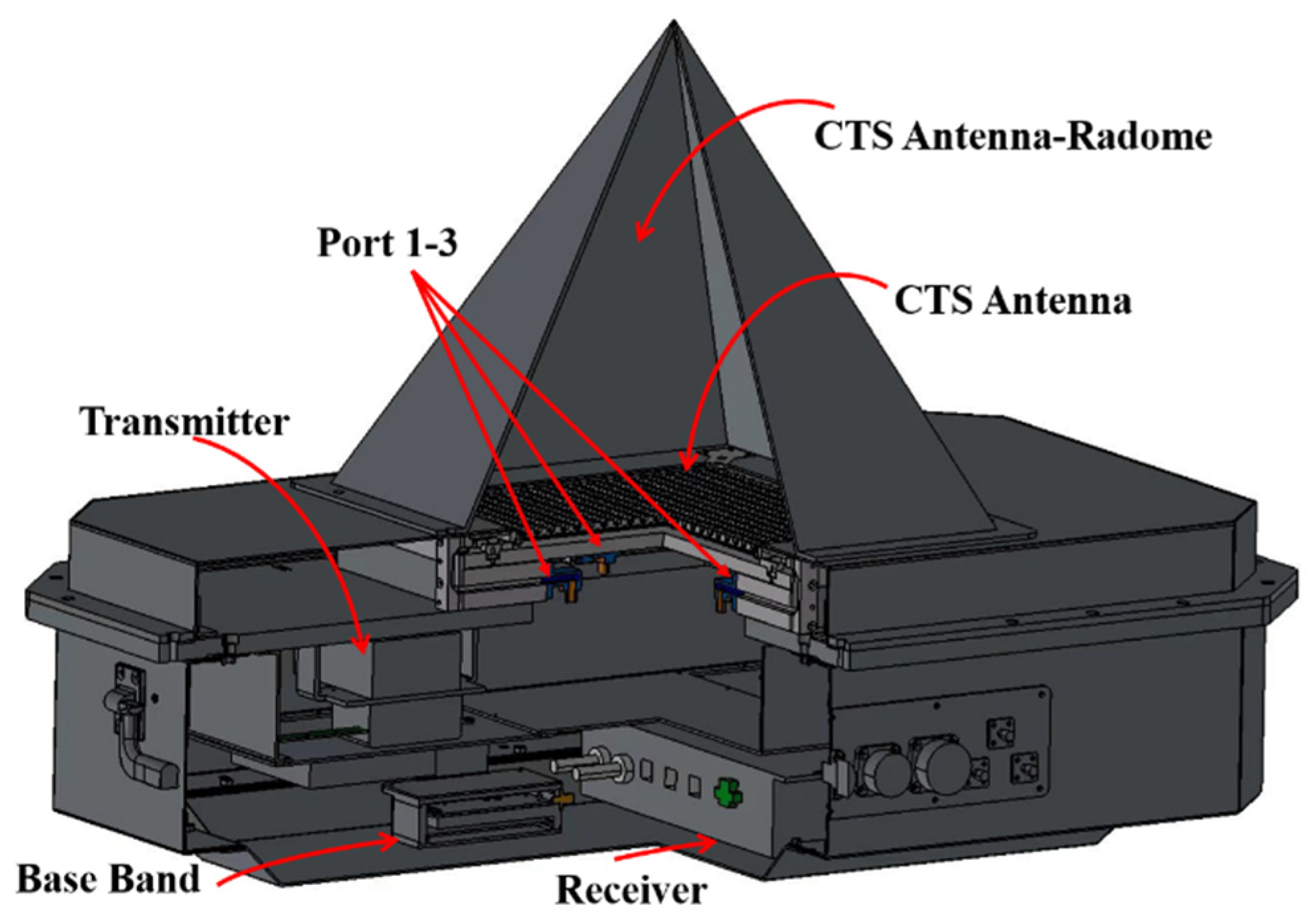 CTS Antenna-Radome

Port 1-3

CTS Antenna

Transmitter

Base Band

Receiver