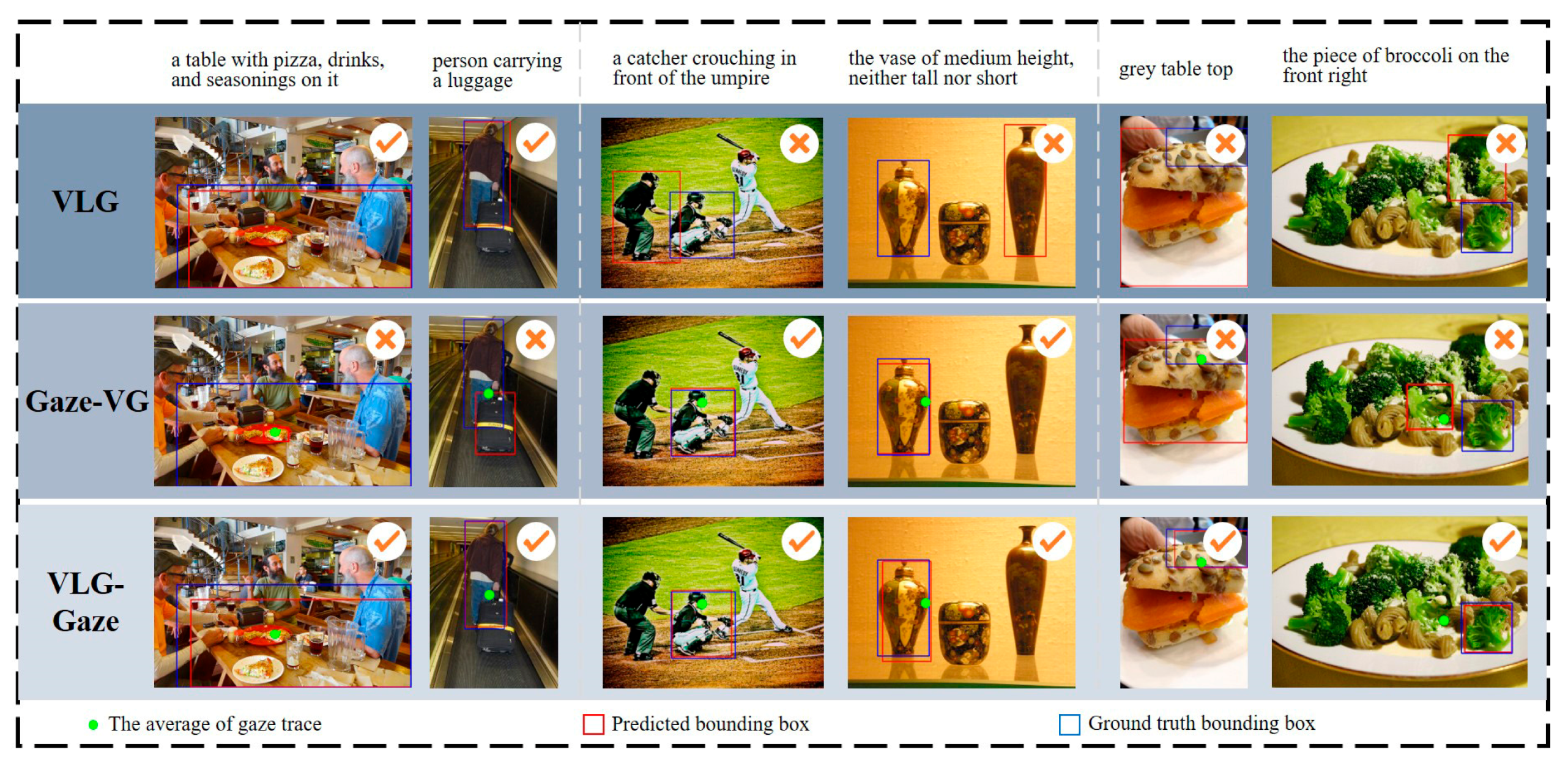 a table with pizza, drinks, and seasonings on it

person carrying a luggage

a catcher crouching in front of the umpire

the vase of medium height, neither tall nor short

grey table top

the piece of broccoli on the front right

VLG

Gaze-VG

VLG-Gaze

The average of gaze trace

Predicted bounding box

Ground truth bounding box