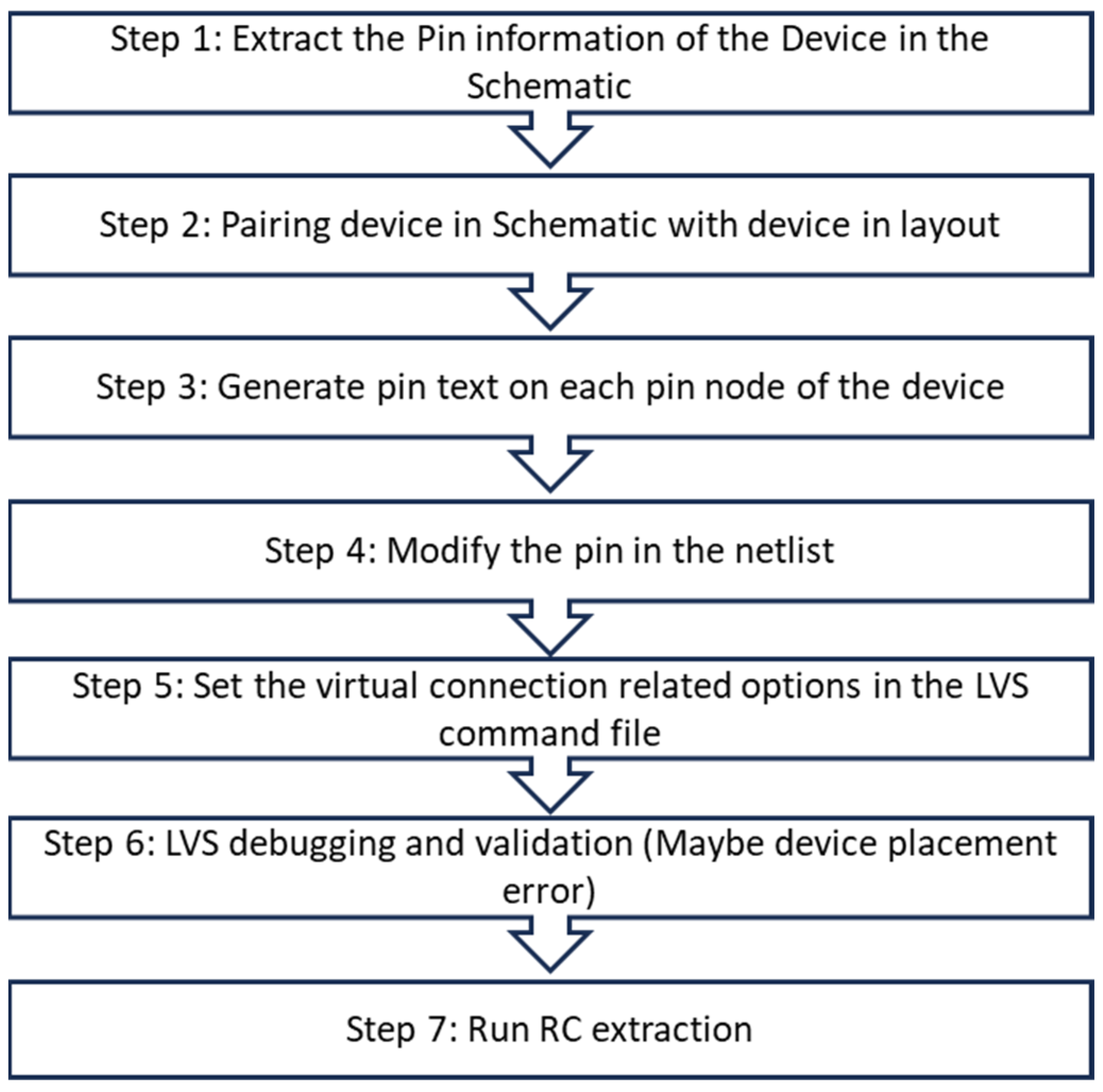 Step 1: Extract the Pin information of the Device in the Schematic

Step 2: Pairing device in Schematic with device in layout

Step 3: Generate pin text on each pin node of the device

Step 4: Modify the pin in the netlist

Step 5: Set the virtual connection related options in the LVS command file

Step 6: LVS debugging and validation (Maybe device placement error)

Step 7: Run RC extraction