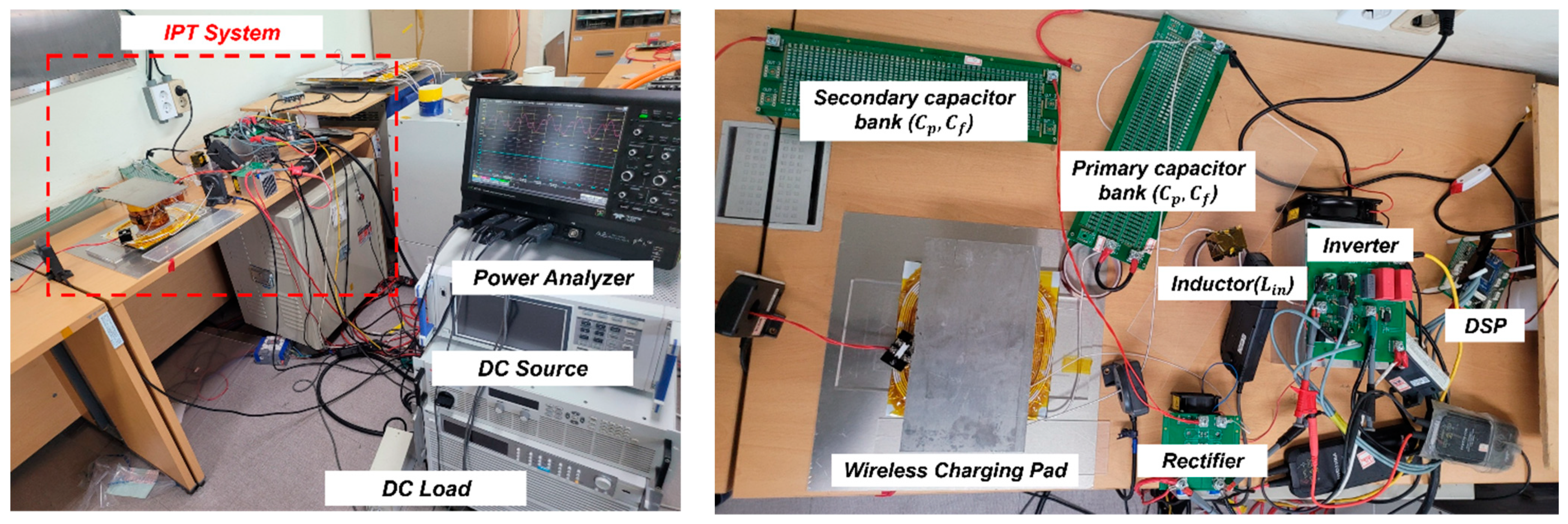 IPT System

Power Analyzer

DC Source

DC Load

Secondary capacitor bank ($C_p, C_f$)

Primary capacitor bank ($C_p, C_f$)

Inverter

Inductor($L_{in}$)

DSP

Wireless Charging Pad

Rectifier