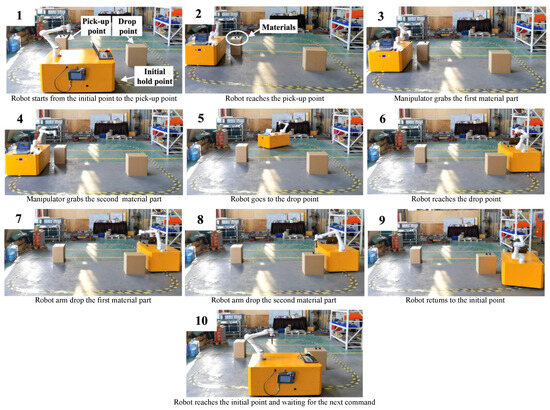 1

Pick-up point

Drop point

Initial hold point

Robot starts from the initial point to the pick-up point

2

Materials

Robot reaches the pick-up point

3

Manipulator grabs the first material part

4

Manipulator grabs the second material part

5

Robot goes to the drop point

6

Robot reaches the drop point

7

Robot arm drop the first material part

8

Robot arm drop the second material part

9

Robot returns to the initial point

10

Robot reaches the initial point and waiting for the next command