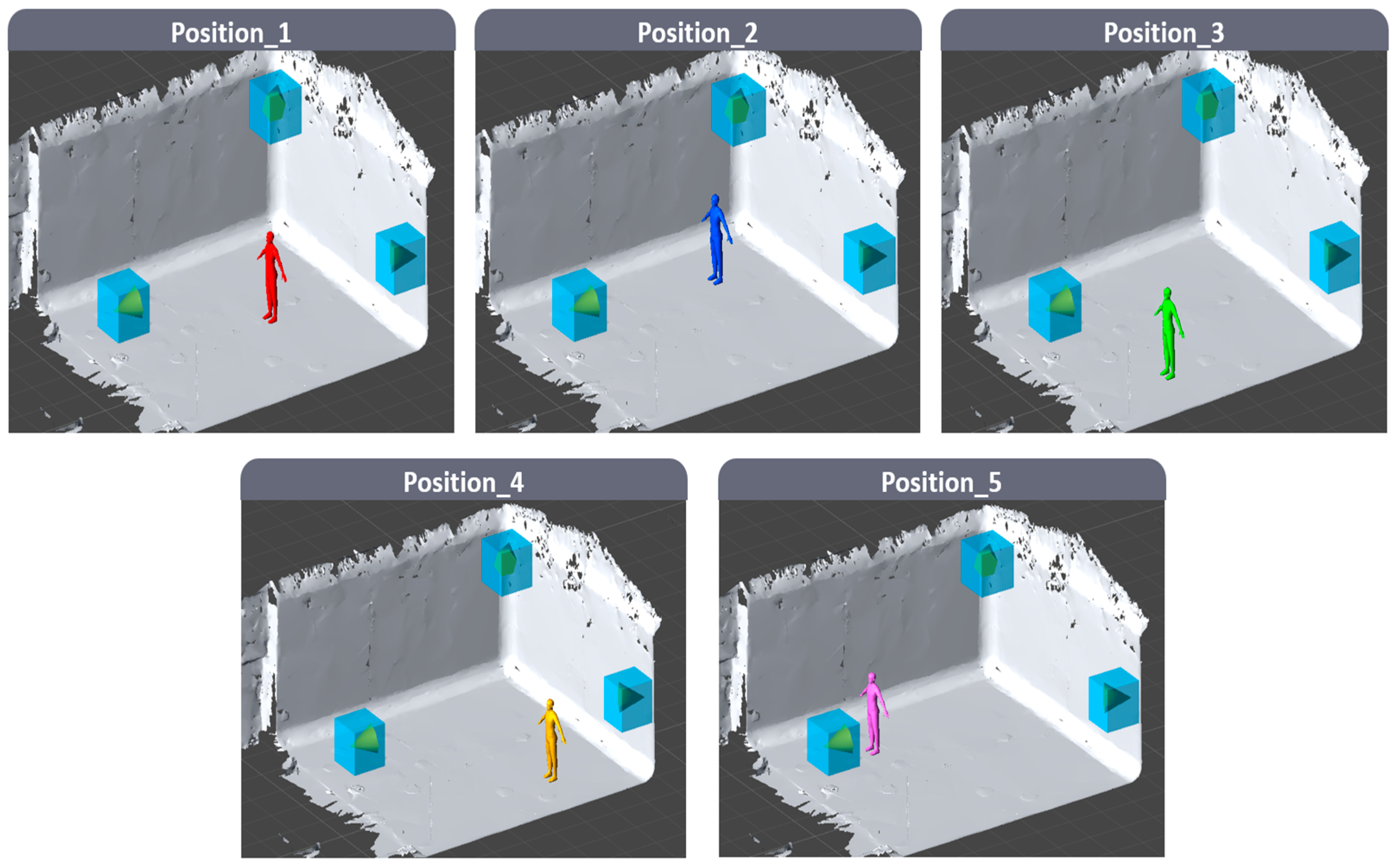 Position_1

Position_2

Position_3

Position_4

Position_5