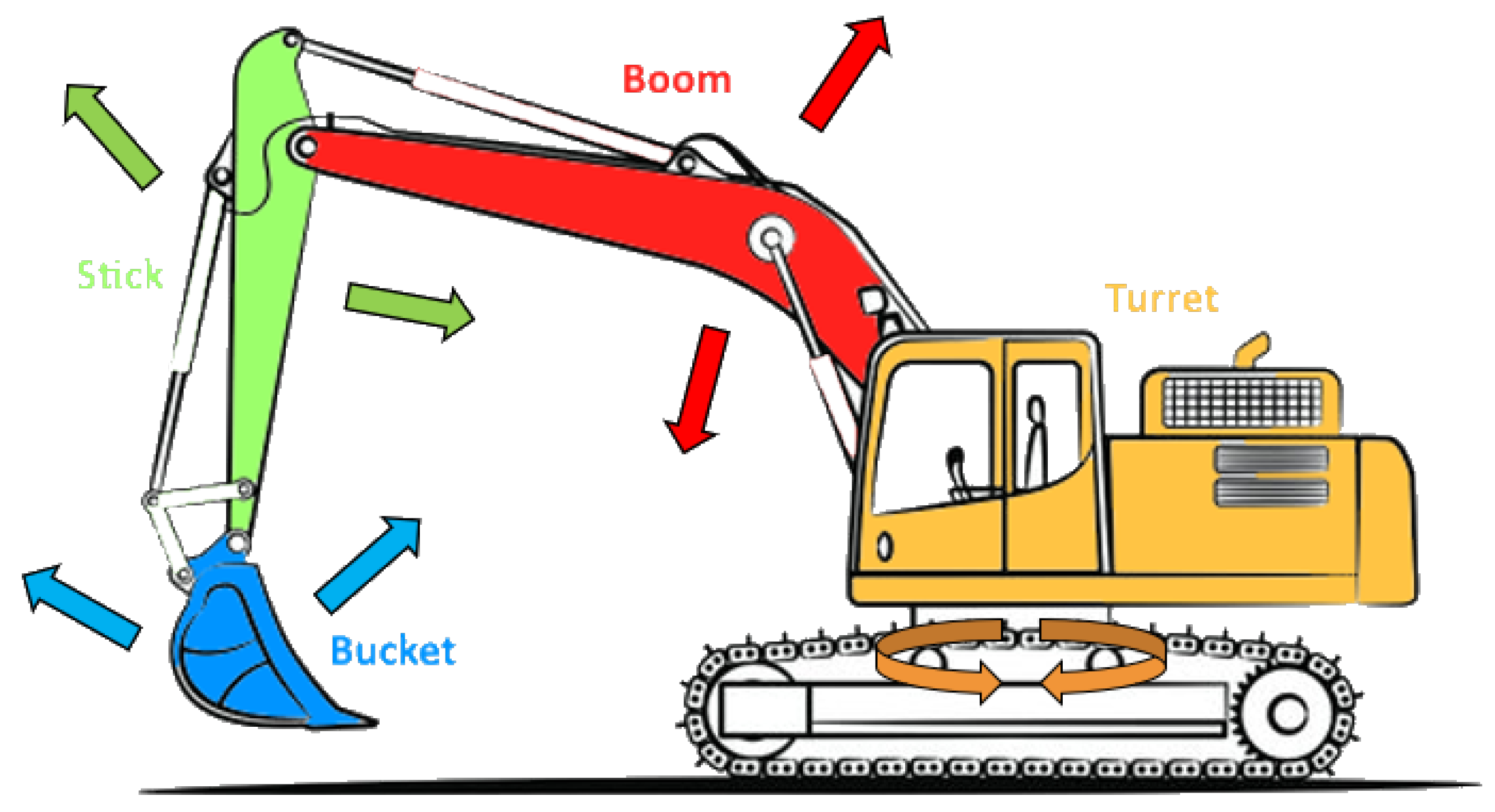 Boom

Stick

Turret

Bucket