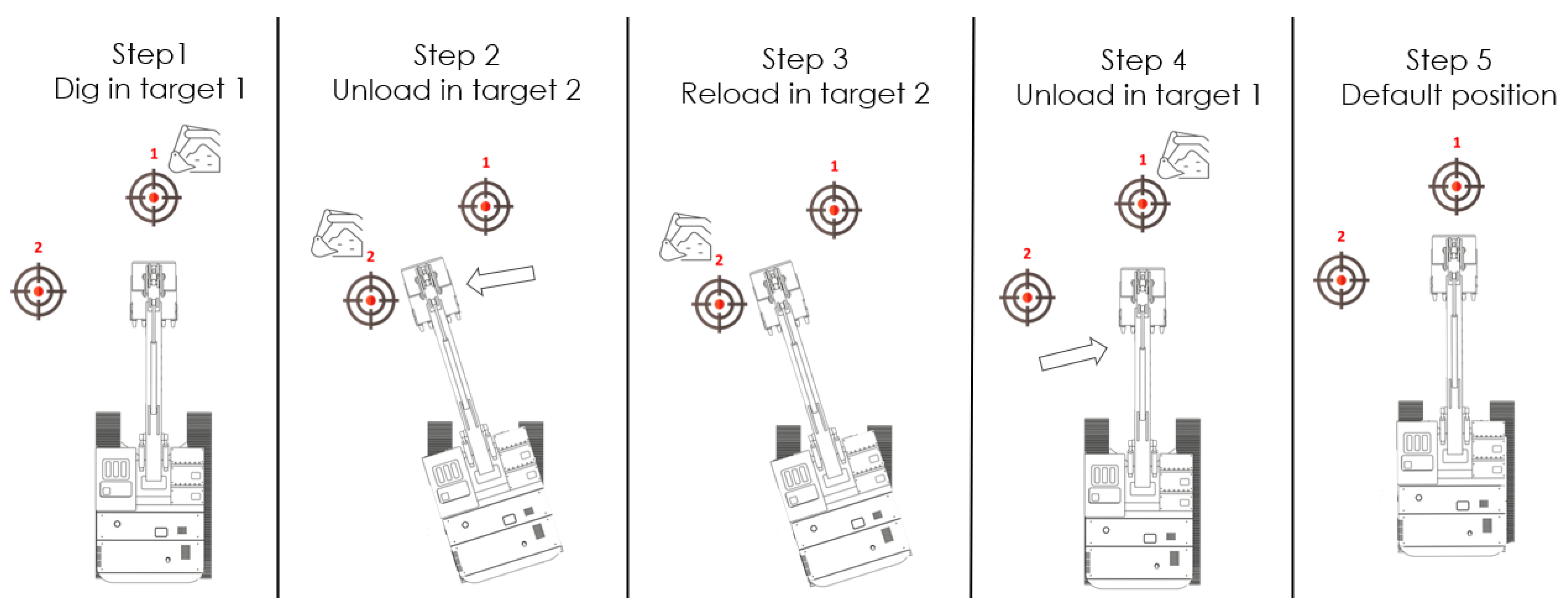 Step1
Dig in target 1

1

2

Step 2
Unload in target 2

1

2

Step 3
Reload in target 2

1

2

Step 4
Unload in target 1

1

2

Step 5
Default position

1

2