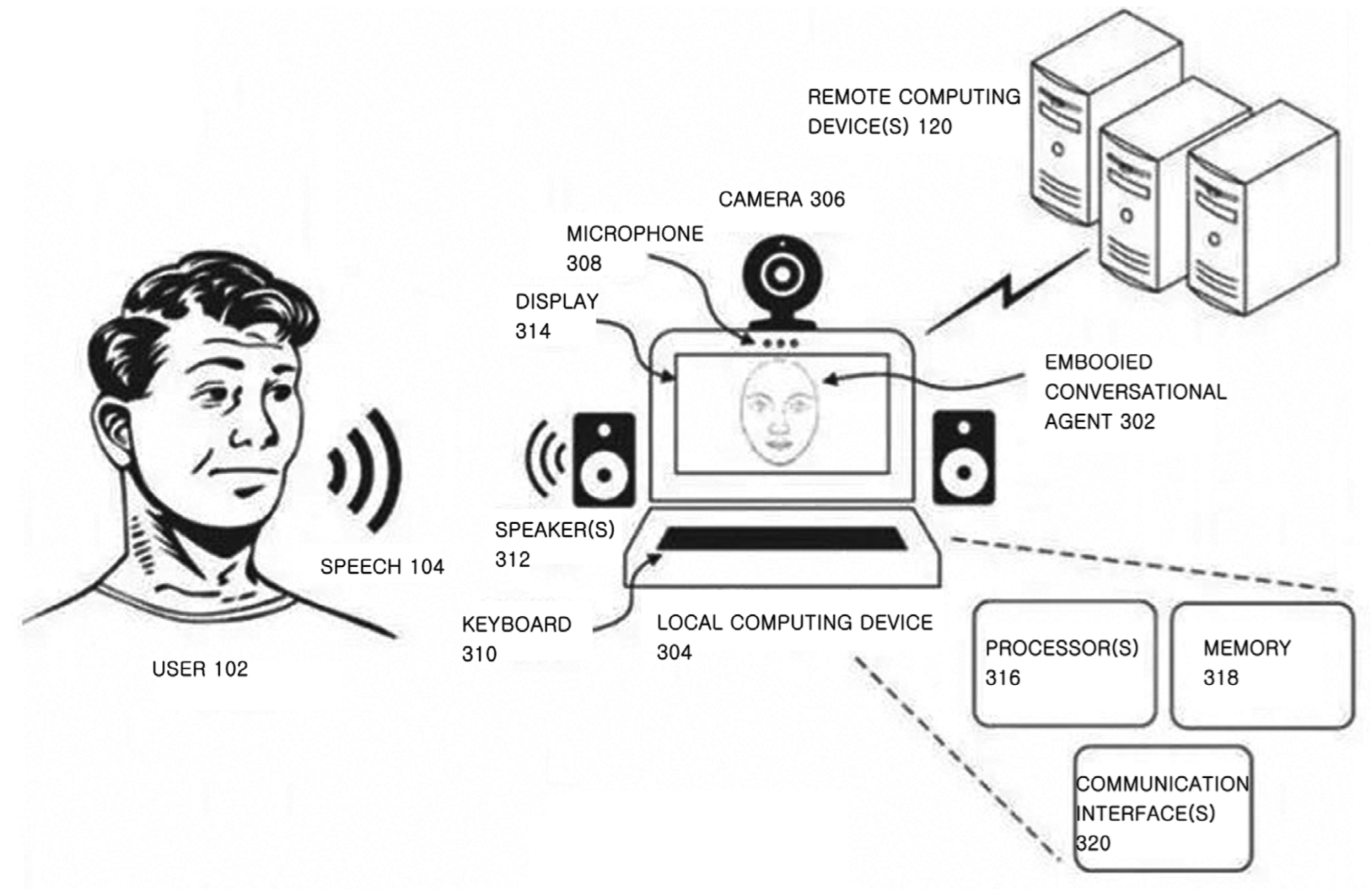 REMOTE COMPUTING DEVICE(S) 120

CAMERA 306

MICROPHONE 308

DISPLAY 314

EMBOOIED CONVERSATIONAL AGENT 302

SPEAKER(S) 312

SPEECH 104

KEYBOARD 310

LOCAL COMPUTING DEVICE 304

USER 102

PROCESSOR(S) 316

MEMORY 318

COMMUNICATION INTERFACE(S) 320