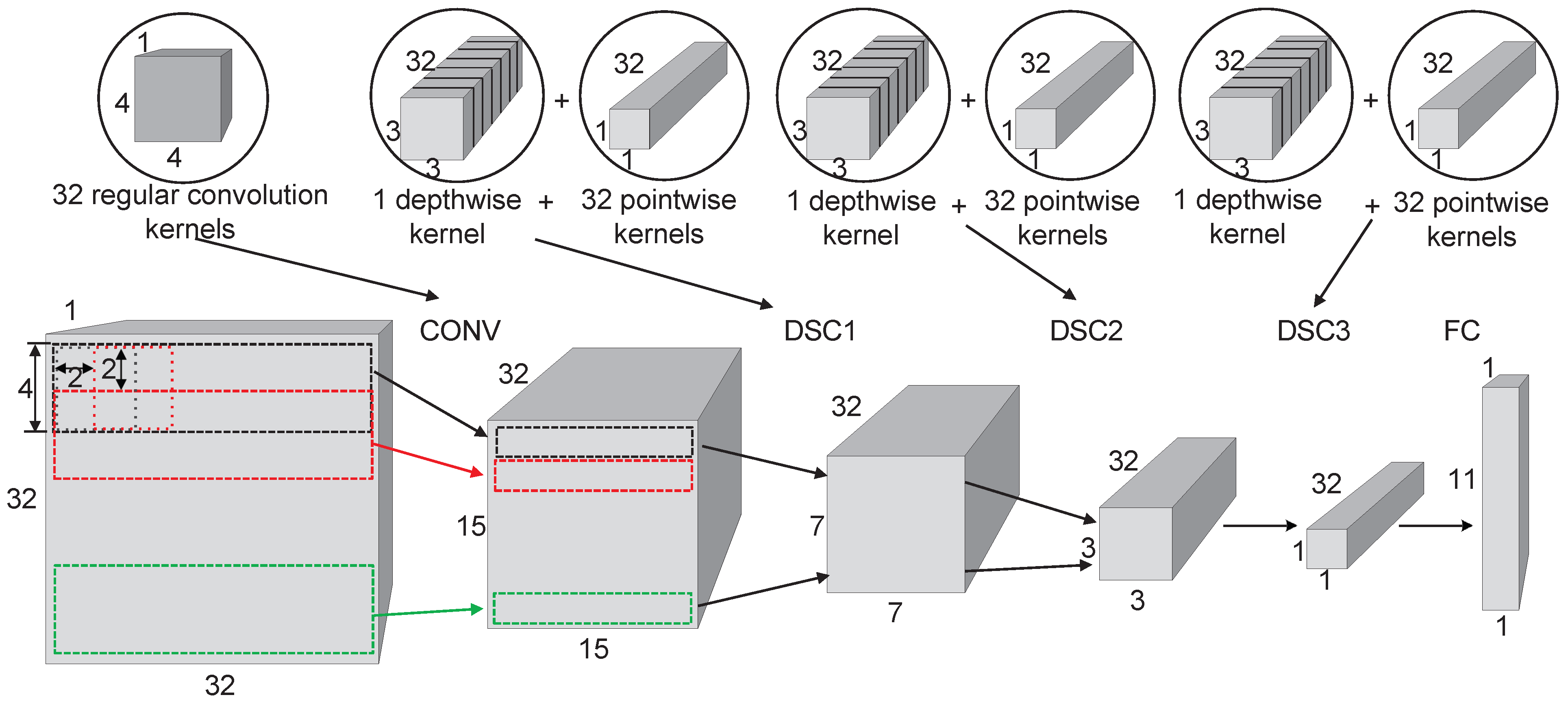 1
4
4
32 regular convolution kernels

32
3
3
+
32
1
1
1 depthwise kernel + 32 pointwise kernels

32
3
3
+
32
1
1
1 depthwise kernel + 32 pointwise kernels

32
3
3
+
32
1
1
1 depthwise kernel + 32 pointwise kernels

1
4
2
2
32
32

CONV
32
15
15

DSC1
32
7
7

DSC2
32
3
3

DSC3
32
1
1

FC
1
11
1