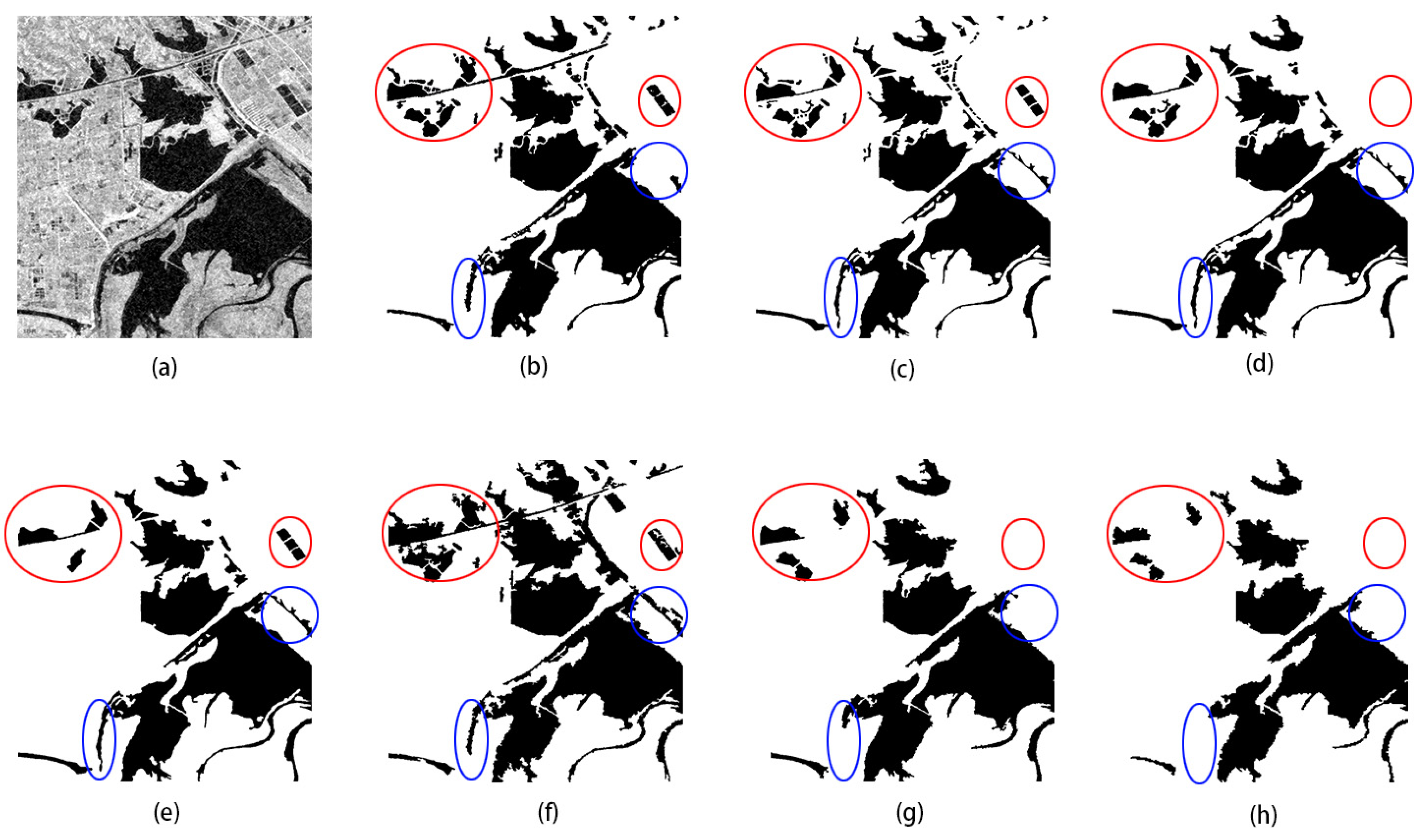 (a)

(b)

(c)

(d)

(e)

(f)

(g)

(h)