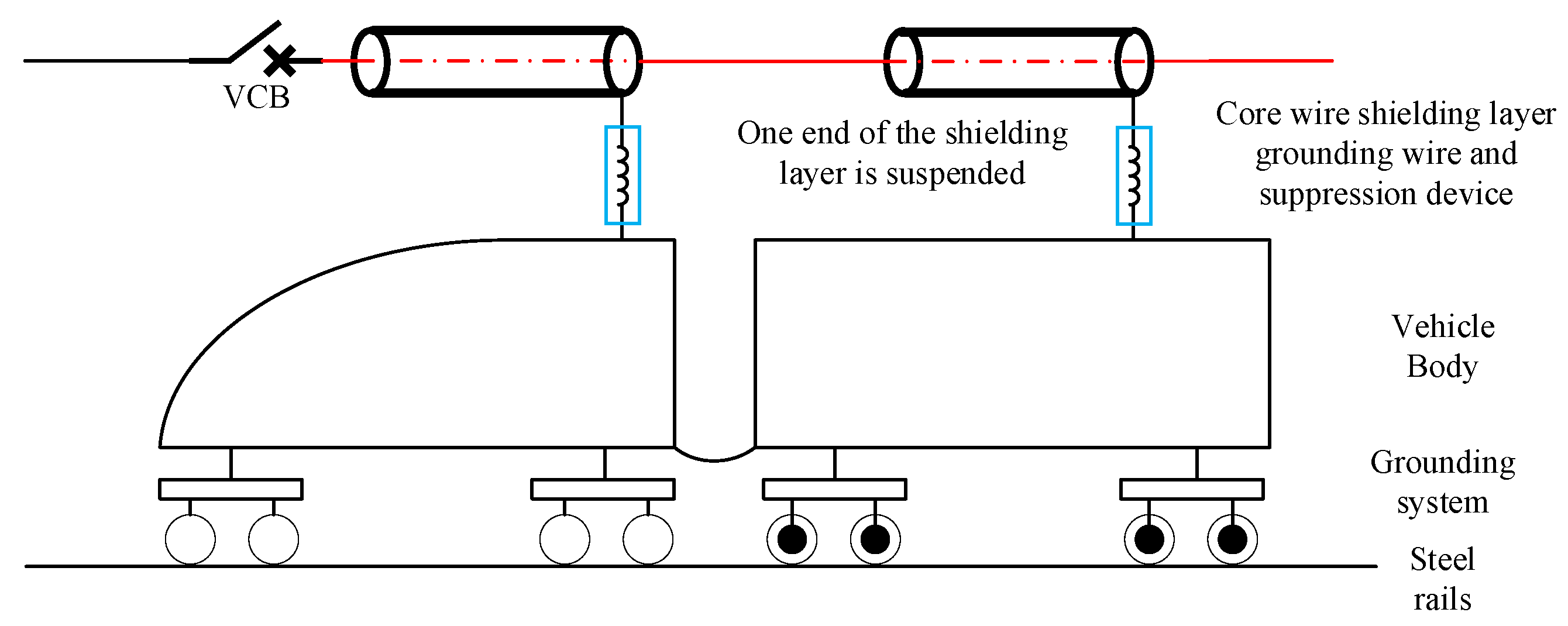 VCB

One end of the shielding layer is suspended

Core wire shielding layer grounding wire and suppression device

Vehicle Body

Grounding system

Steel rails