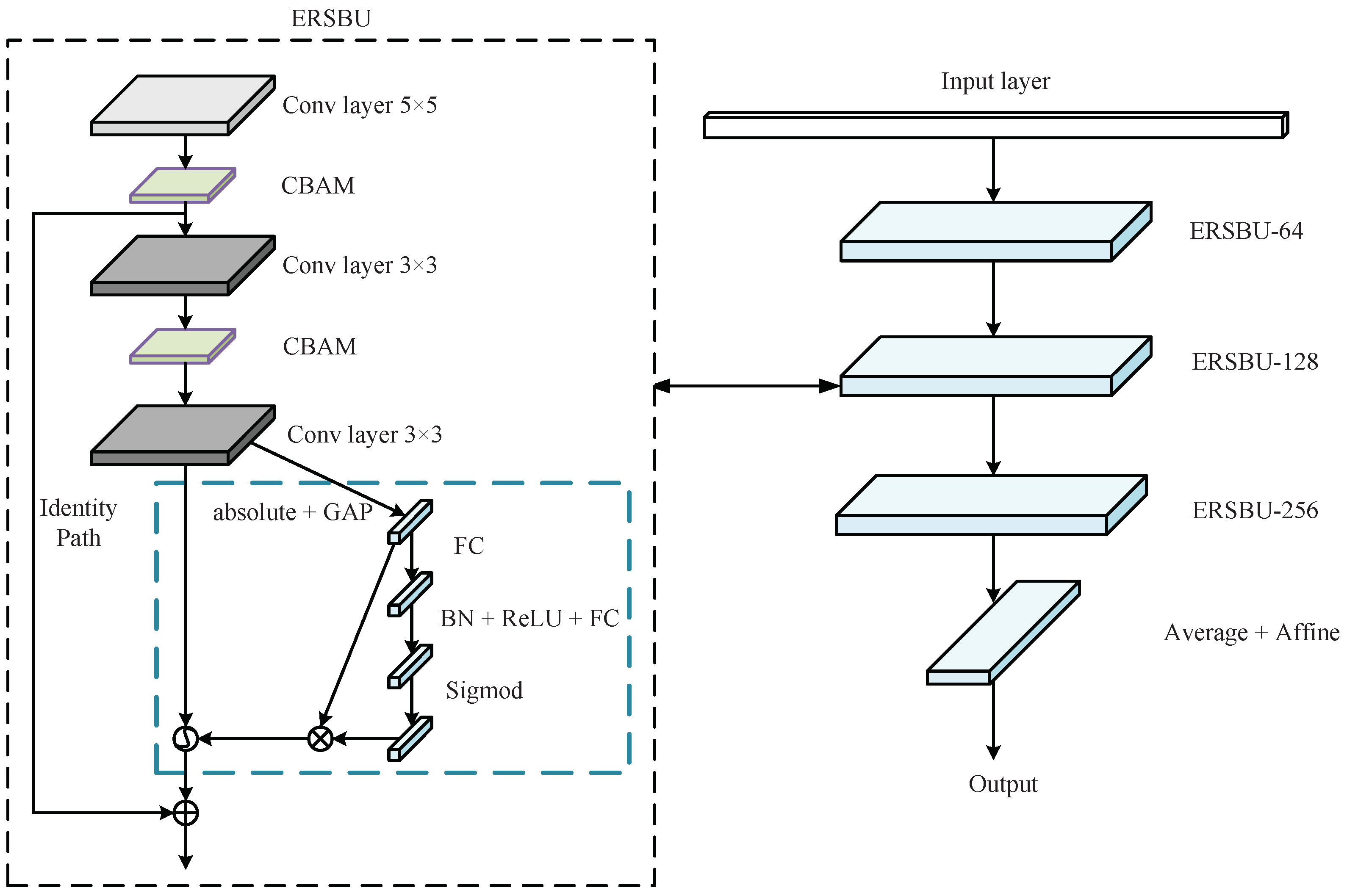 ERSBU

Conv layer 5×5

CBAM

Conv layer 3×3

CBAM

Conv layer 3×3

Identity Path

absolute + GAP

FC

BN + ReLU + FC

Sigmod

Input layer

ERSBU-64

ERSBU-128

ERSBU-256

Average + Affine

Output