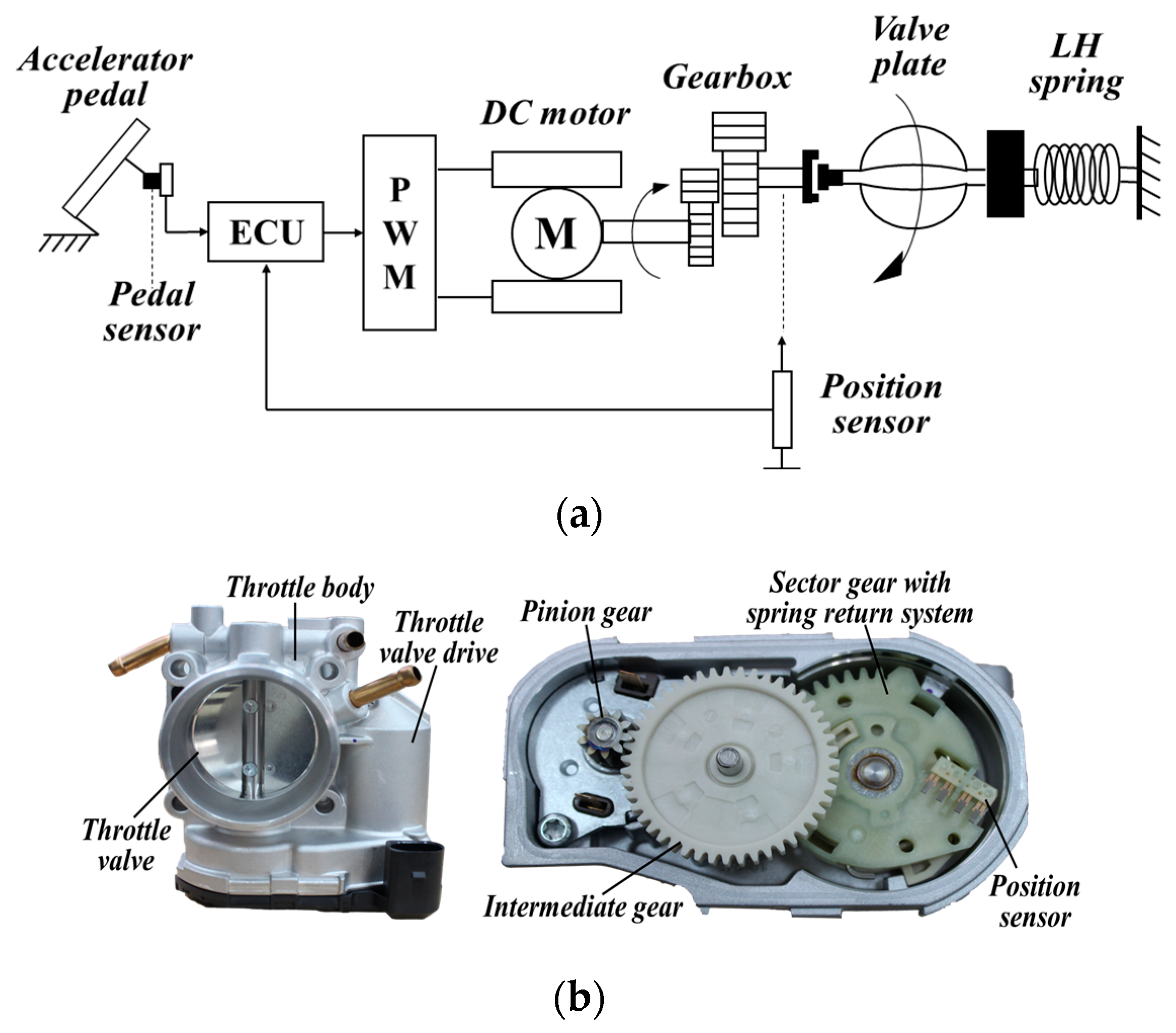 Accelerator pedal

Pedal sensor

ECU

P
W
M

DC motor

M

Gearbox

Valve plate

LH spring

Position sensor

(a)

Throttle body

Throttle valve drive

Throttle valve

Pinion gear

Sector gear with spring return system

Intermediate gear

Position sensor

(b)