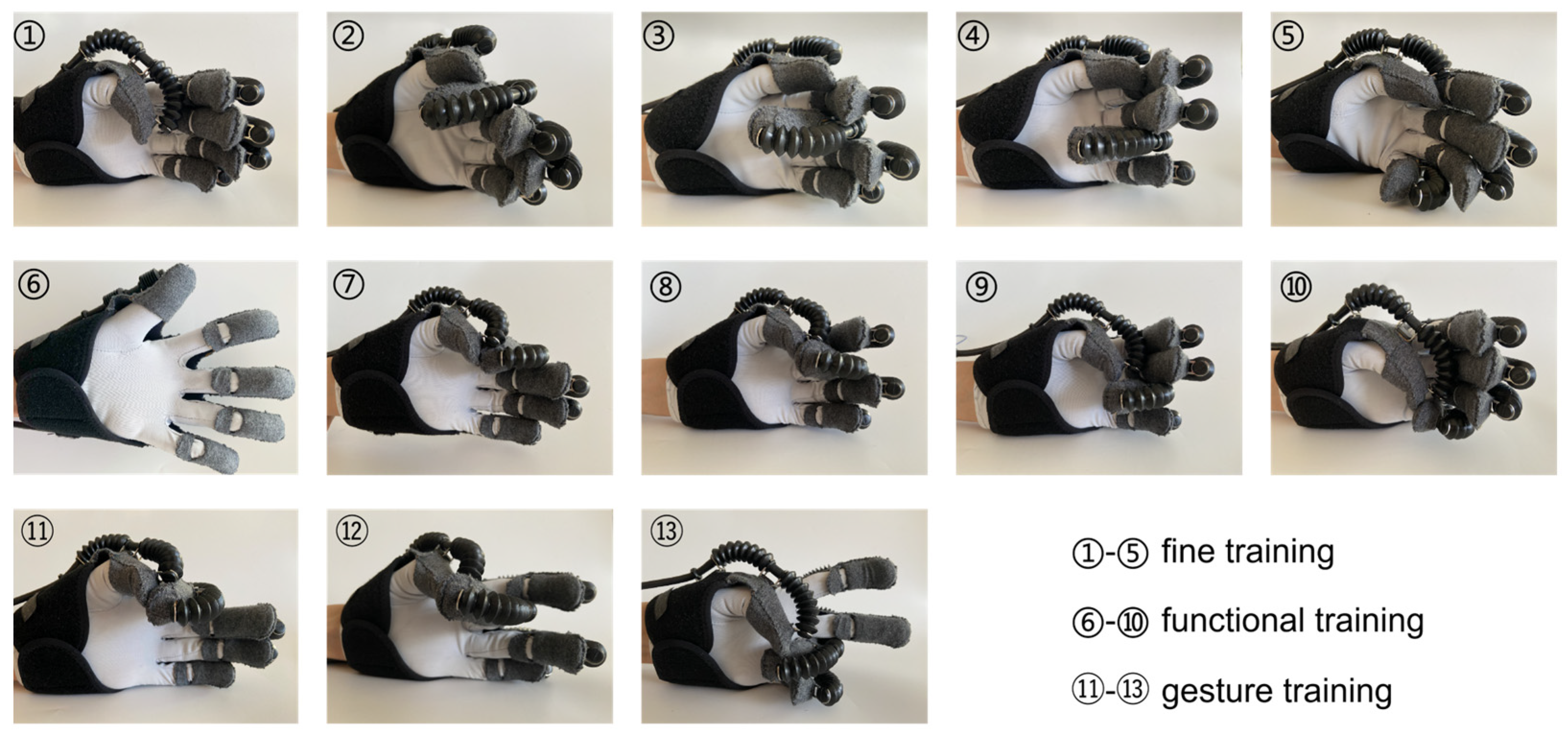 ①

②

③

④

⑤

⑥

⑦

⑧

⑨

⑩

⑪

⑫

⑬

①-⑤ fine training

⑥-⑩ functional training

⑪-⑬ gesture training