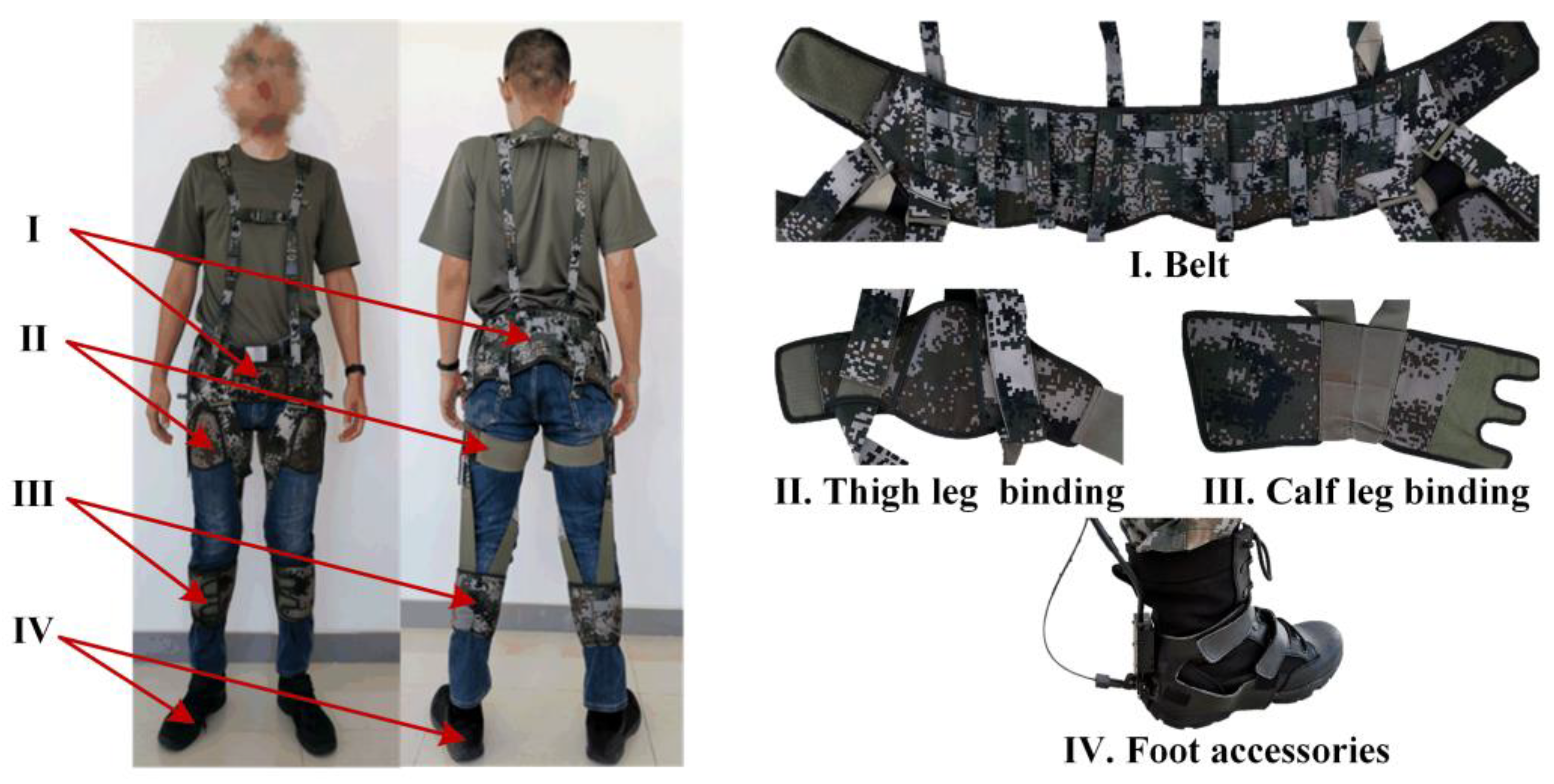 I

II

III

IV

I. Belt

II. Thigh leg binding

III. Calf leg binding

IV. Foot accessories