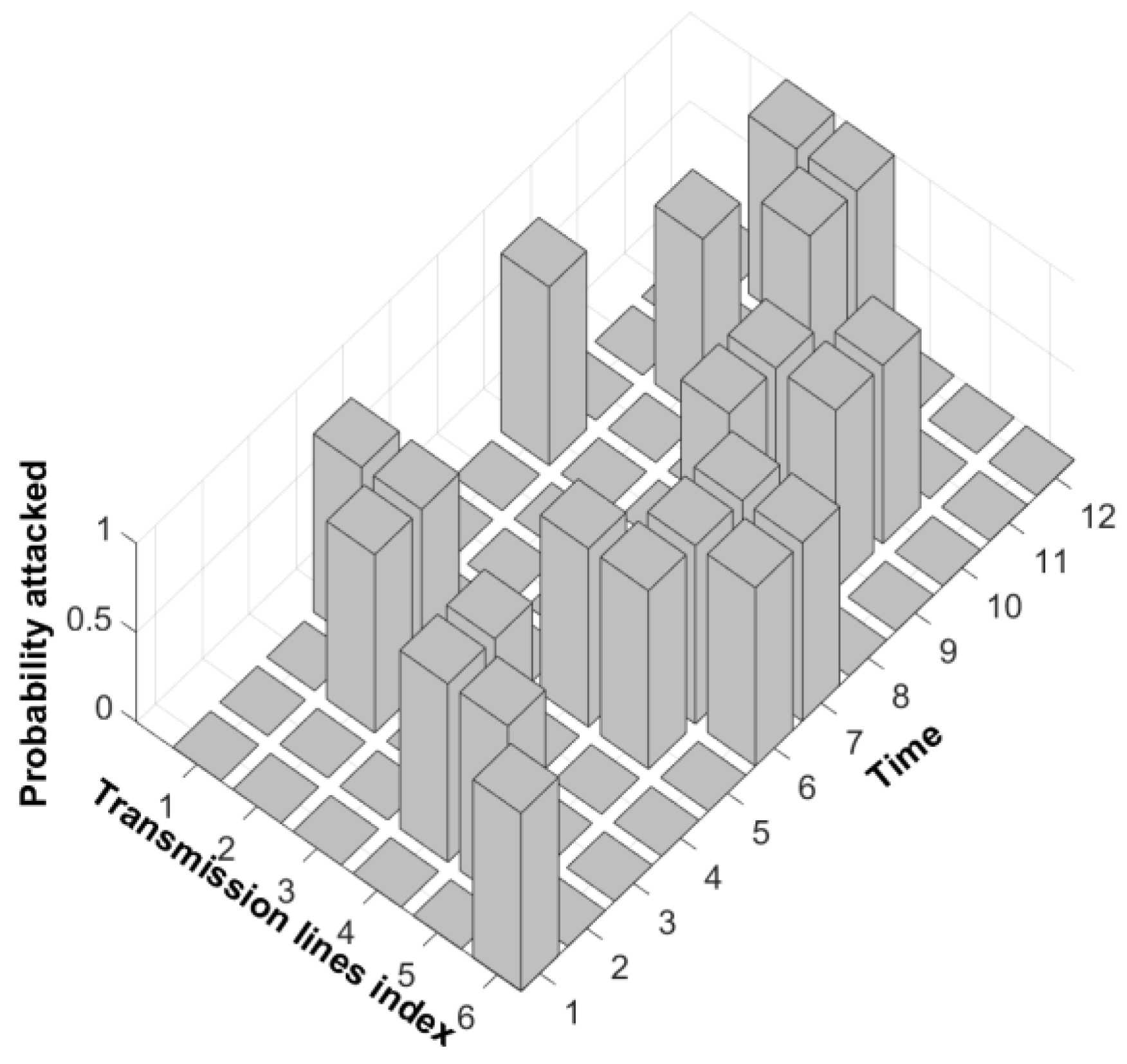 Probability attacked
1
0.5
0
Transmission lines index
1
2
3
4
5
6
Time
1
2
3
4
5
6
7
8
9
10
11
12