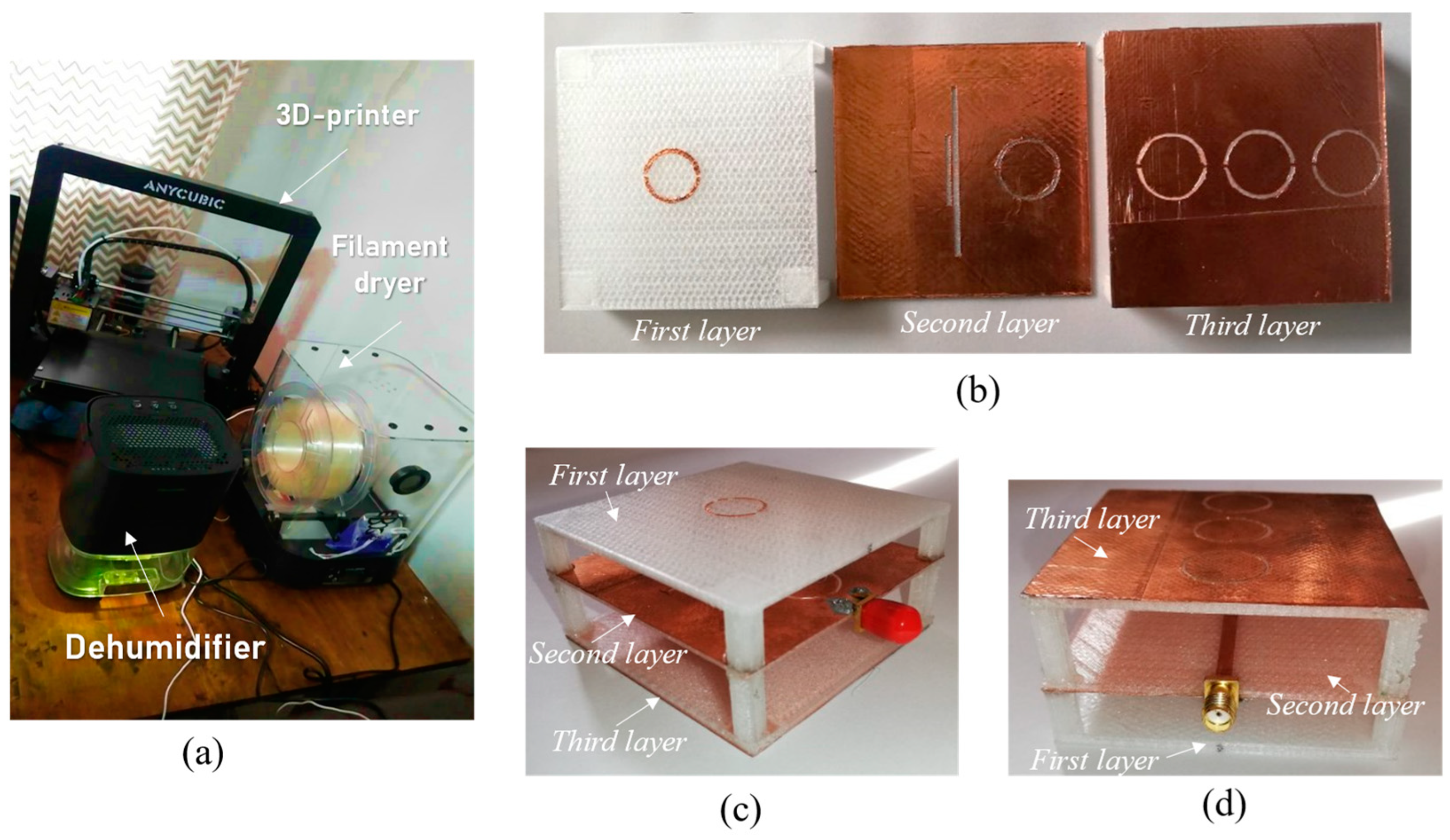 3D-printer
ANYCUBIC
Filament dryer
Dehumidifier
(a)

First layer
Second layer
Third layer
(b)

First layer
Second layer
Third layer
(c)

Third layer
Second layer
First layer
(d)