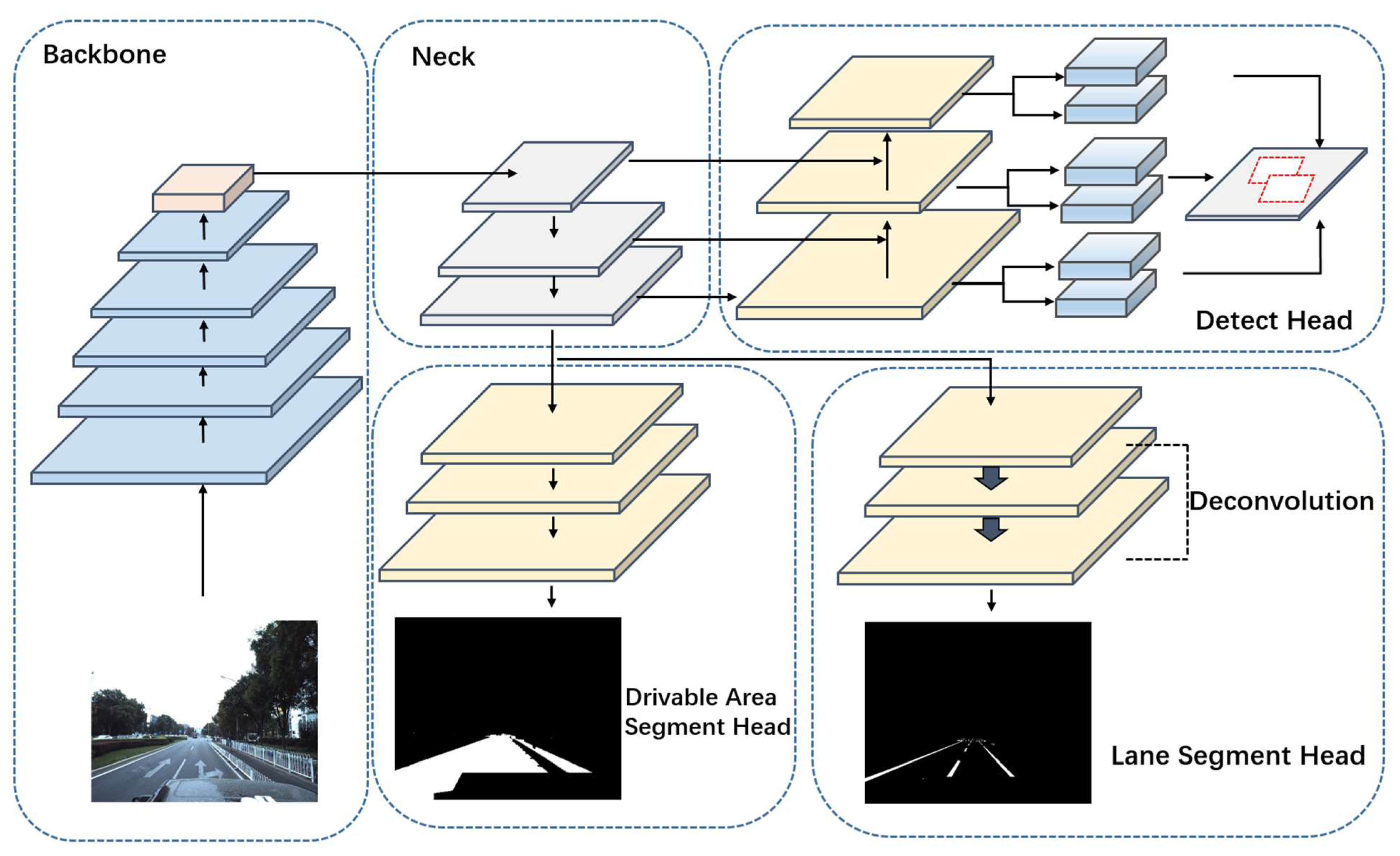 Backbone

Neck

Detect Head

Deconvolution

Drivable Area Segment Head

Lane Segment Head