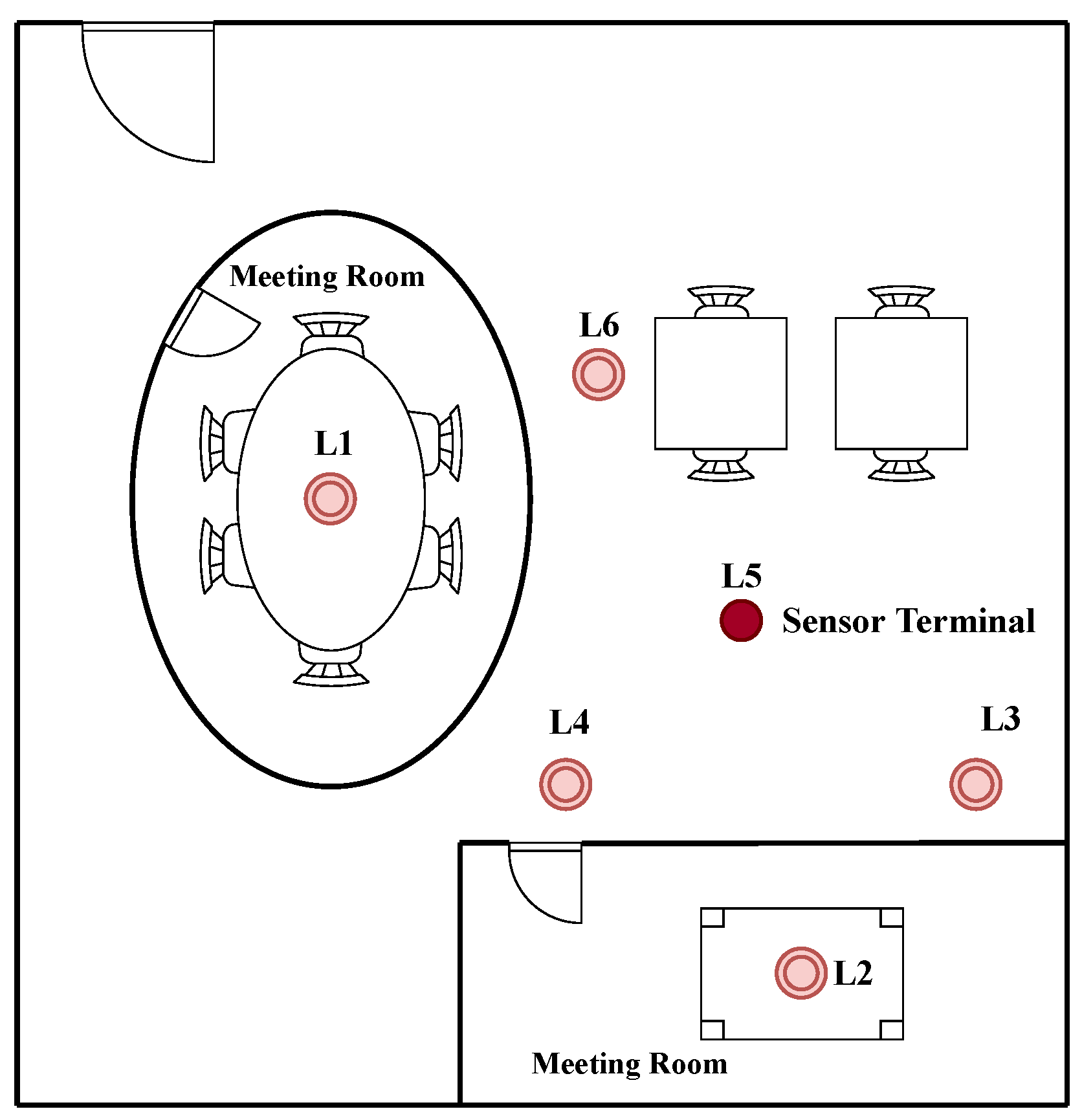 Meeting Room

L6

L1

L5

Sensor Terminal

L4

L3

L2

Meeting Room