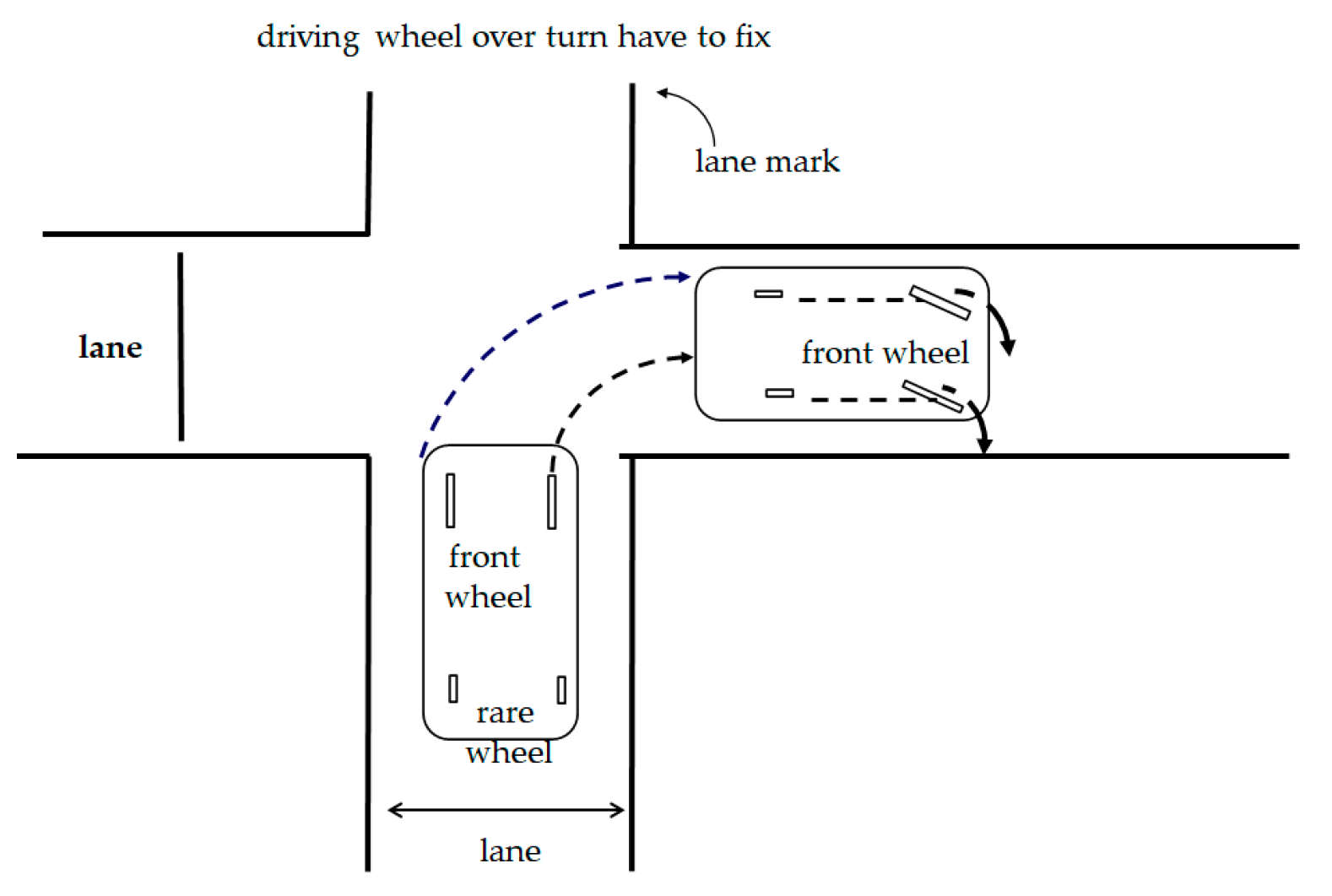 driving wheel over turn have to fix

lane mark

lane

front wheel

front wheel

rare wheel

lane