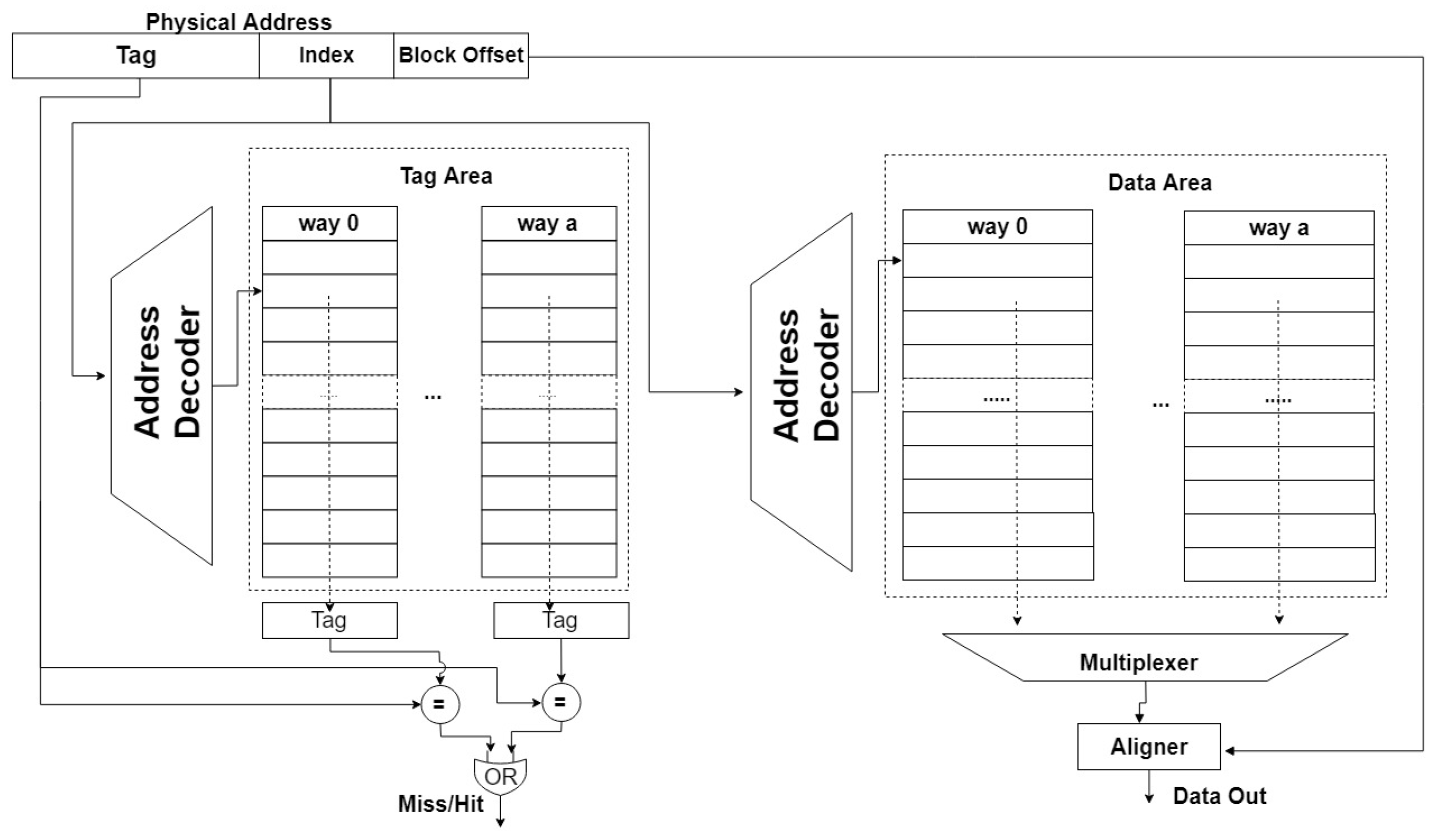 Physical Address

Tag

Index

Block Offset

Tag Area

way 0

way a

Address Decoder

...

Tag

Tag

=

=

OR

Miss/Hit

Data Area

way 0

way a

Address Decoder

.....

...

.....

Multiplexer

Aligner

Data Out