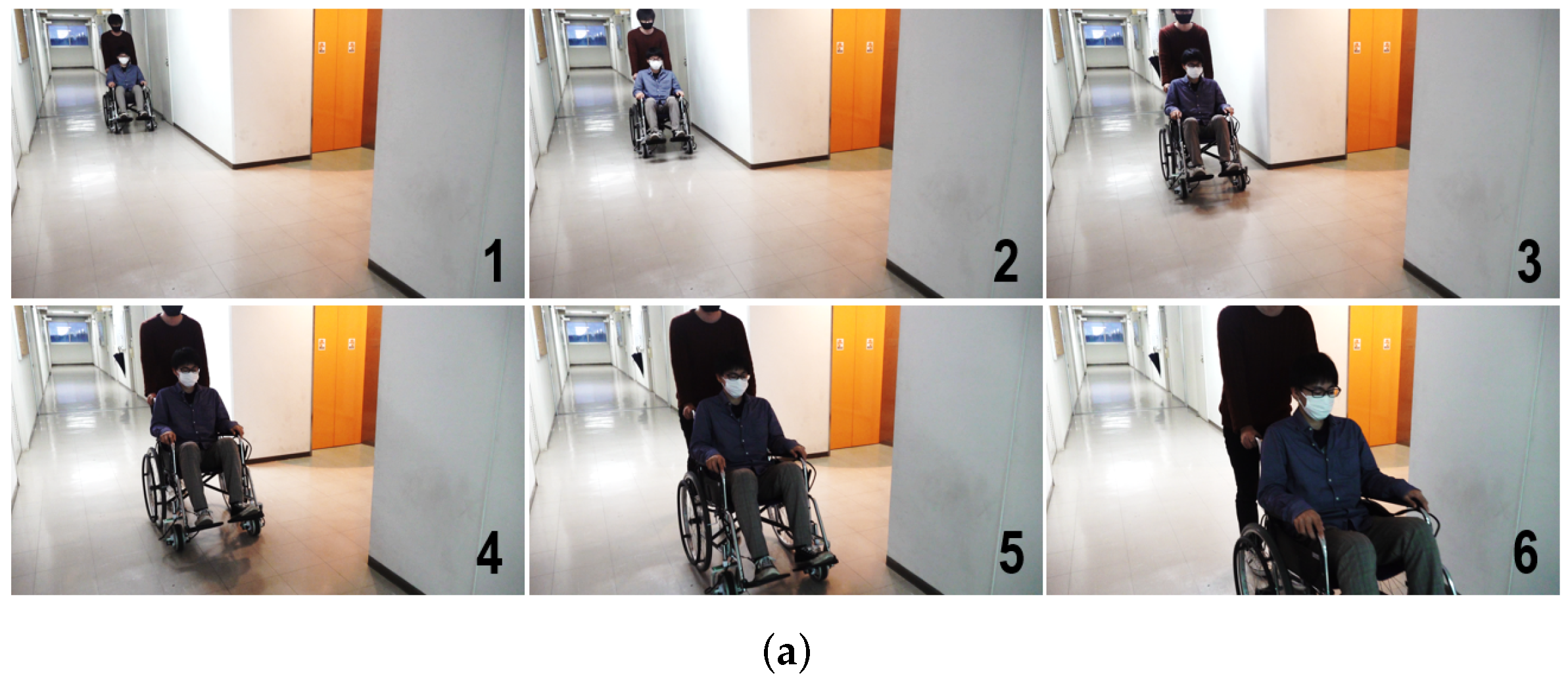 1

2

3

4

5

6

(a)