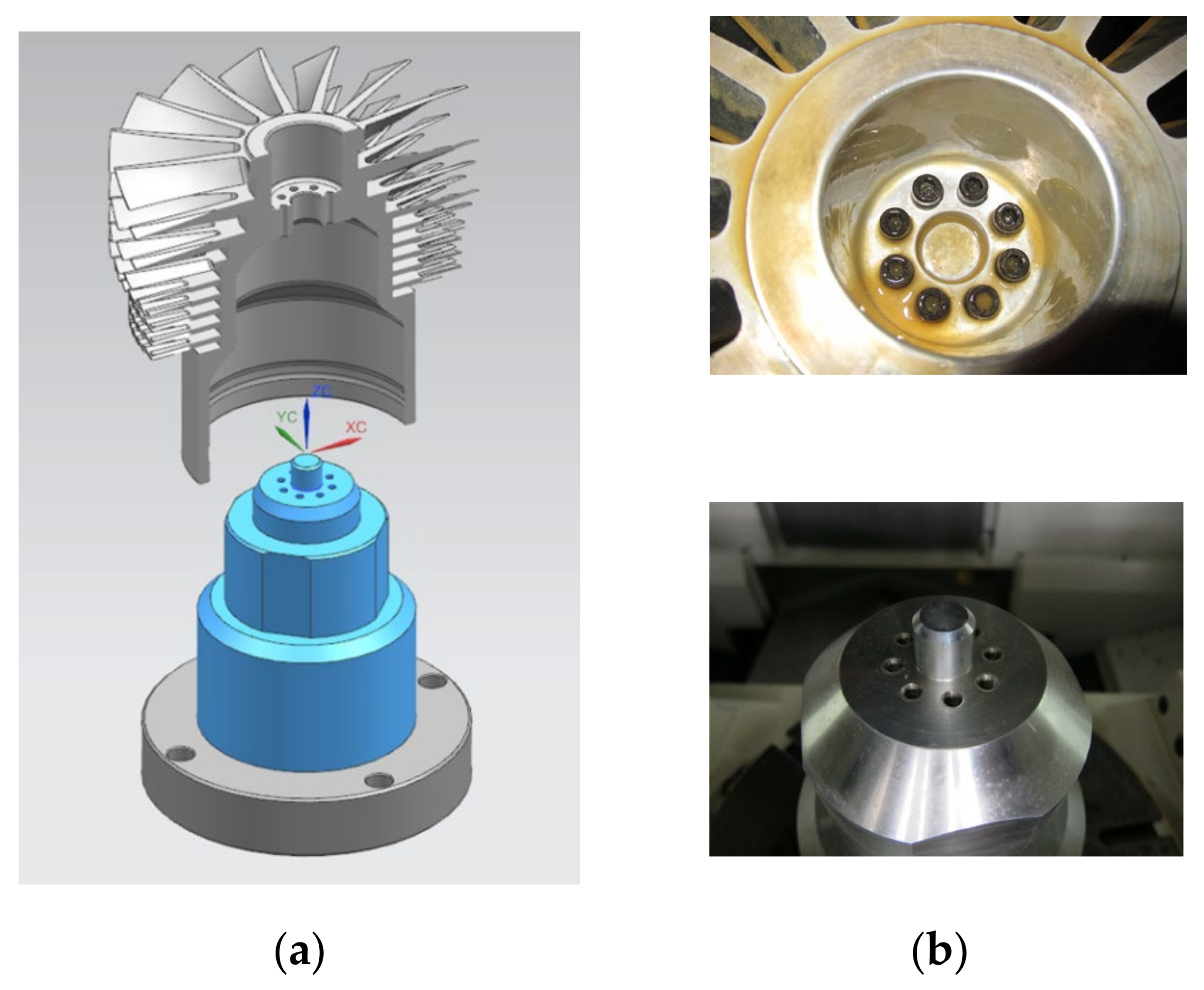 ZC
YC
XC

(a)

(b)