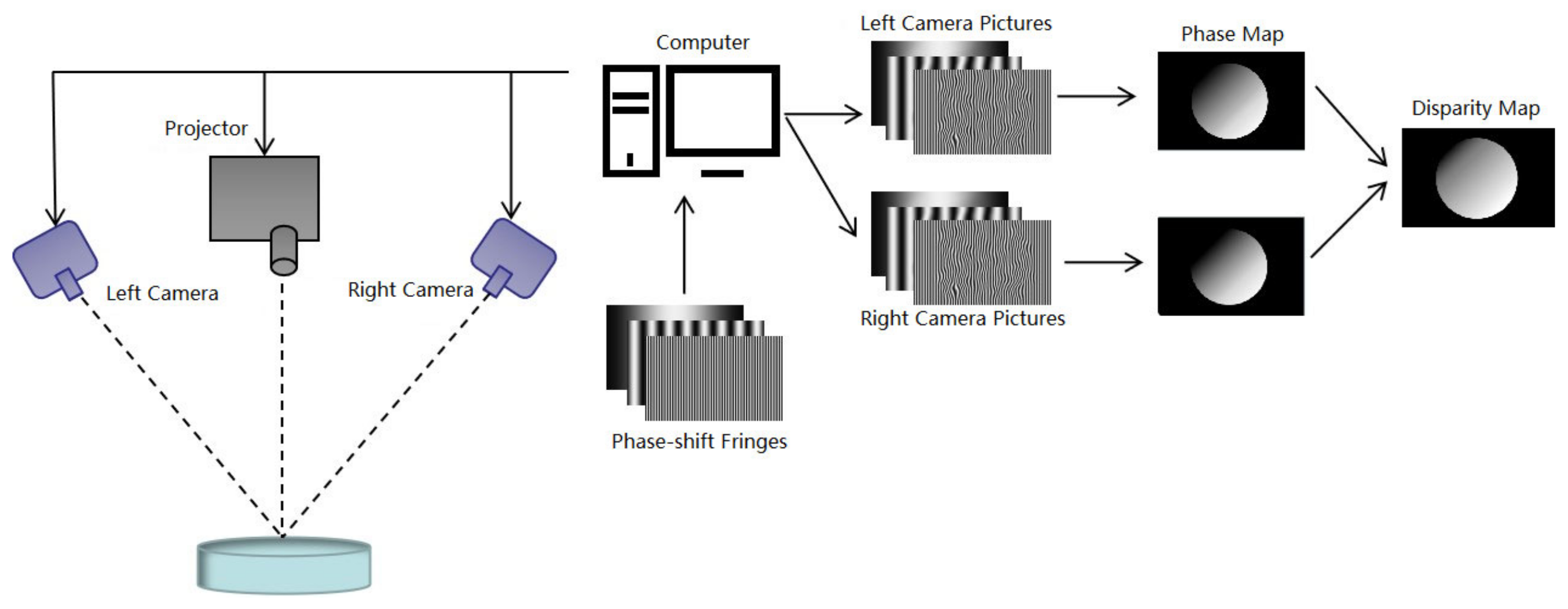 Projector

Left Camera

Right Camera

Computer

Phase-shift Fringes

Left Camera Pictures

Right Camera Pictures

Phase Map

Disparity Map