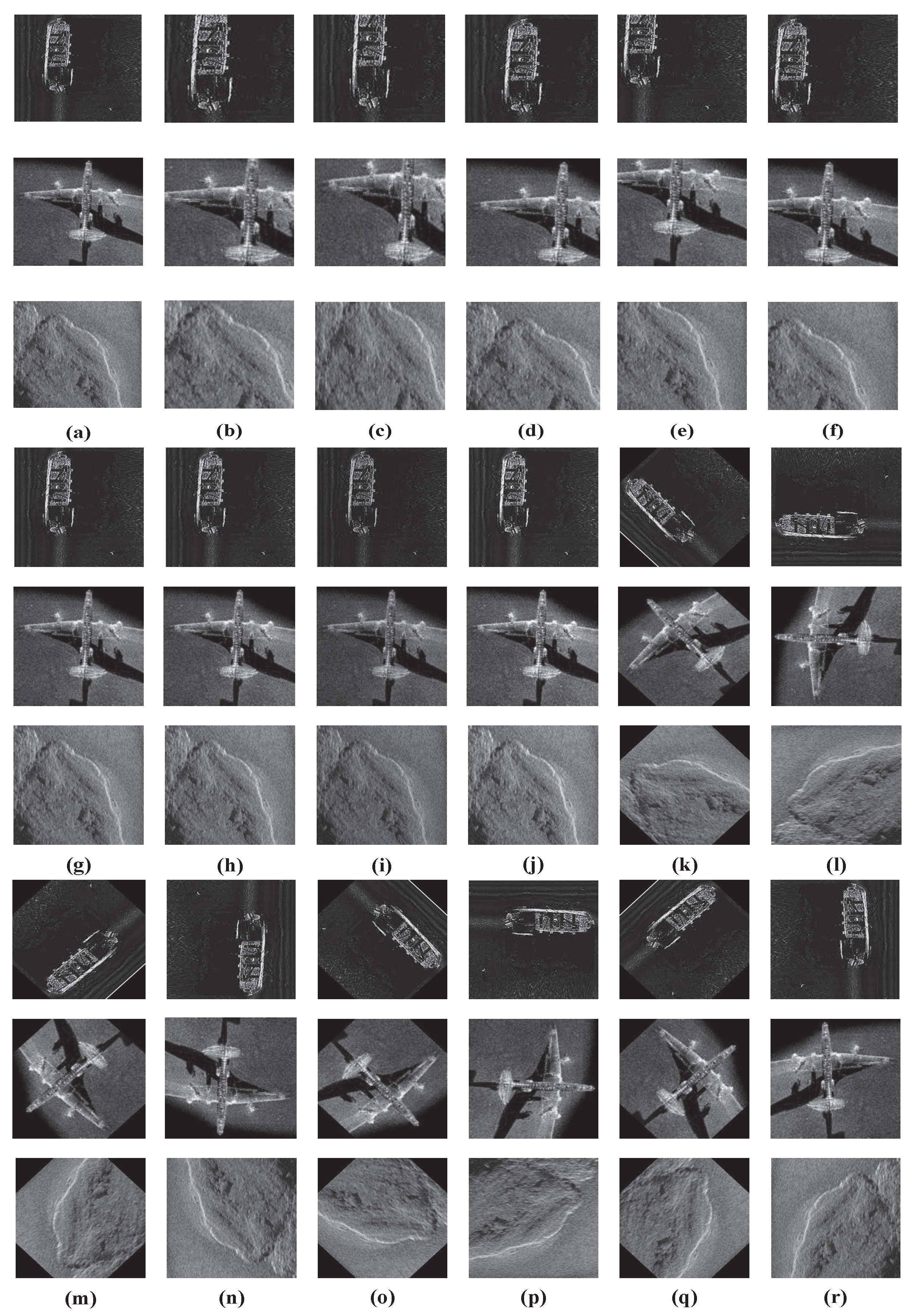 (a) (b) (c) (d) (e) (f)

(g) (h) (i) (j) (k) (l)

(m) (n) (o) (p) (q) (r)