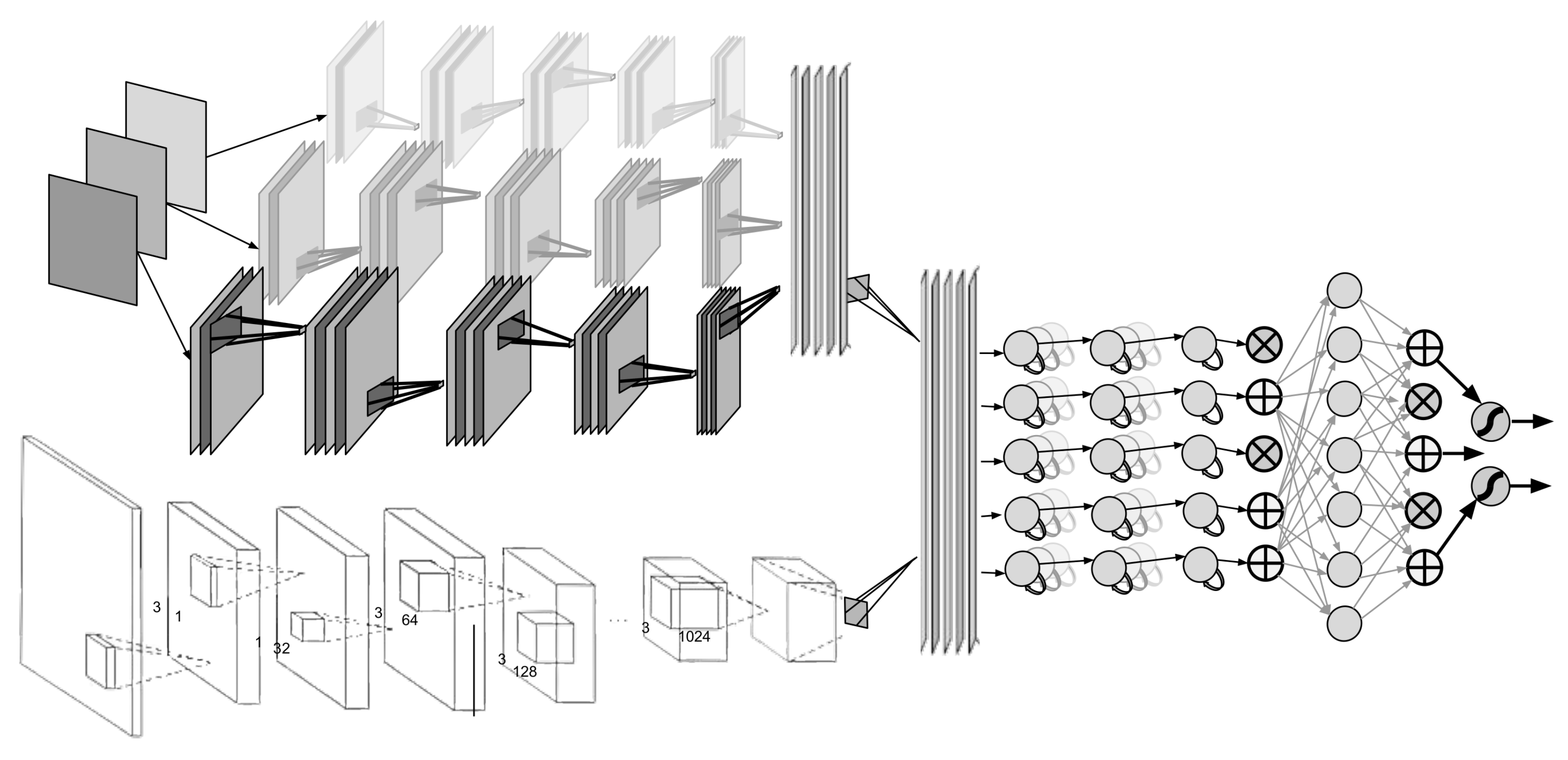 3
1
1
32
3
64
3
128
3
1024