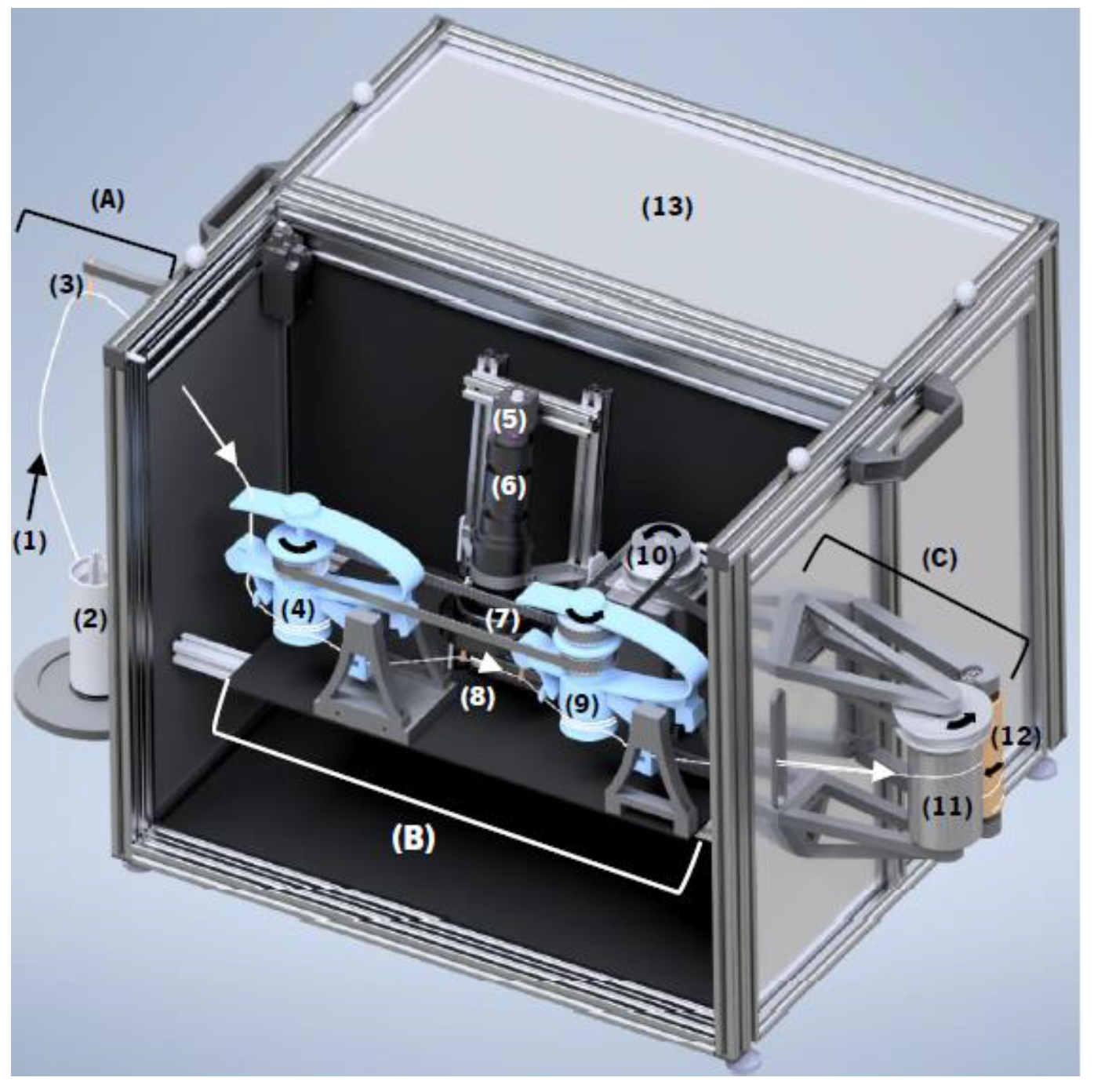 (A)
(13)
(3)
(5)
(6)
(1)
(10)
(C)
(2)
(4)
(7)
(8)
(9)
(12)
(11)
(B)