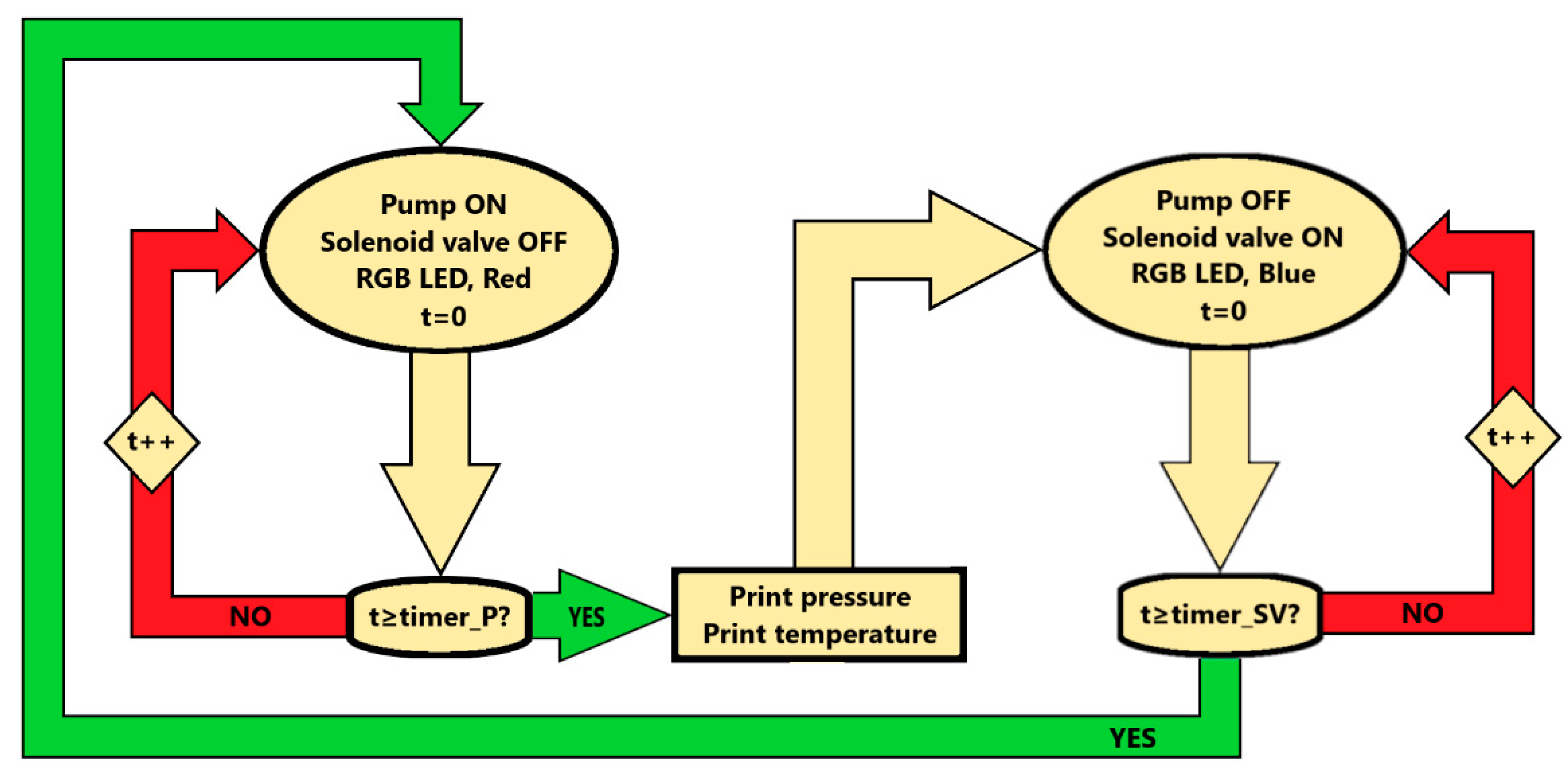 Pump ON
Solenoid valve OFF
RGB LED, Red
t=0

t++

NO

t≥timer_P?

YES

Print pressure
Print temperature

Pump OFF
Solenoid valve ON
RGB LED, Blue
t=0

t++

t≥timer_SV?

NO

YES