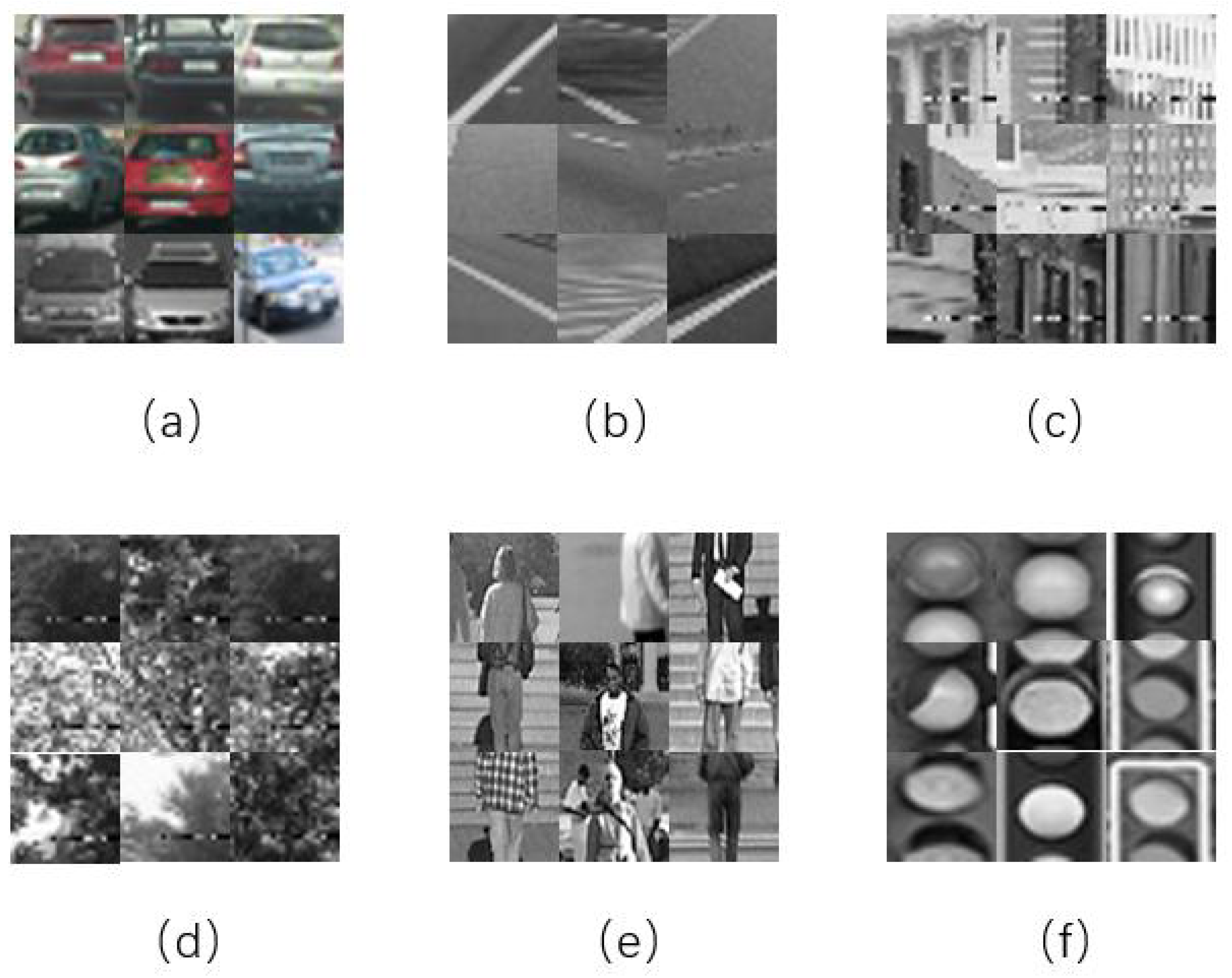 (a)

(b)

(c)

(d)

(e)

(f)