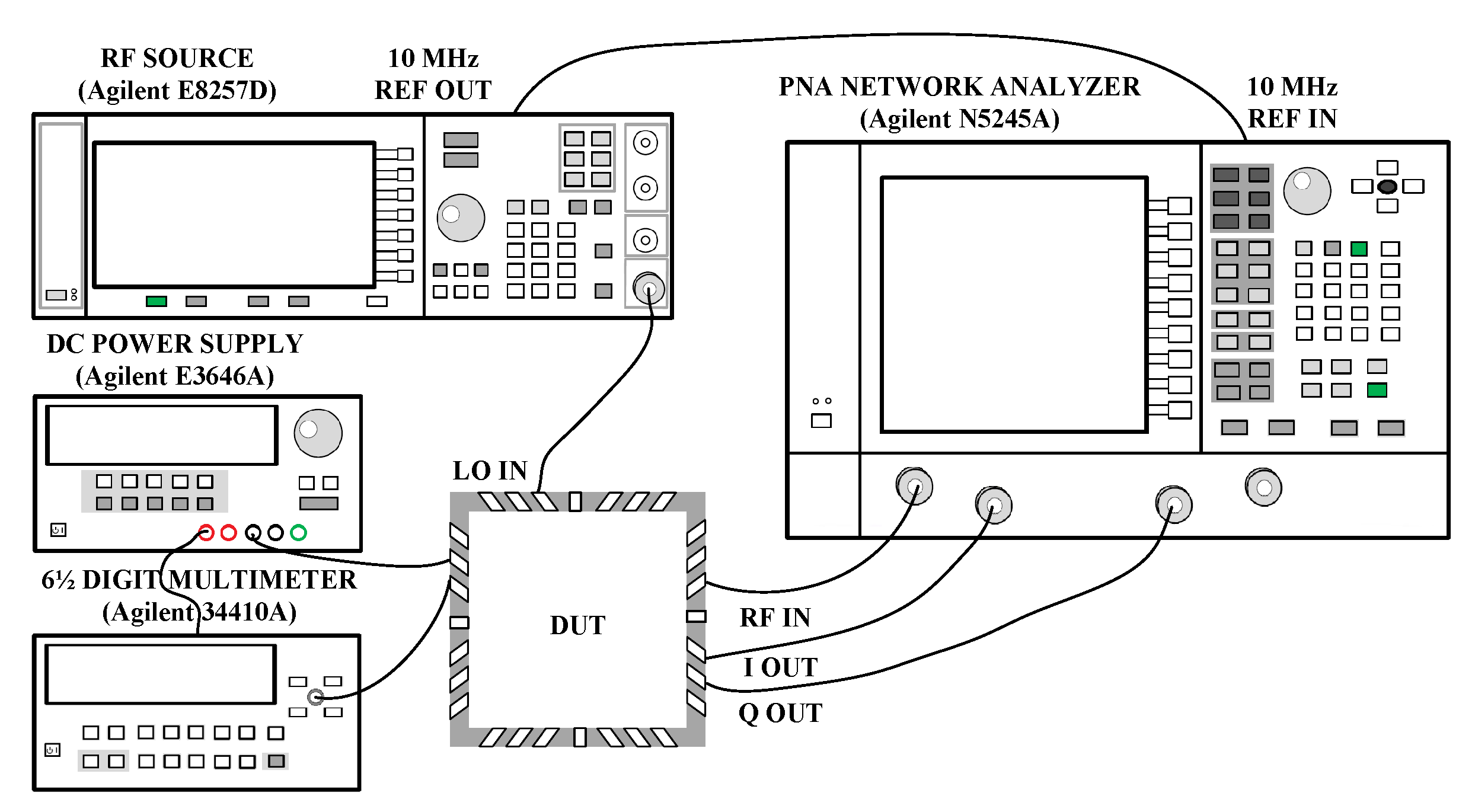 RF SOURCE
(Agilent E8257D)

10 MHz
REF OUT

PNA NETWORK ANALYZER
(Agilent N5245A)

10 MHz
REF IN

DC POWER SUPPLY
(Agilent E3646A)

LO IN

6½ DIGIT MULTIMETER
(Agilent 34410A)

DUT

RF IN

I OUT

Q OUT