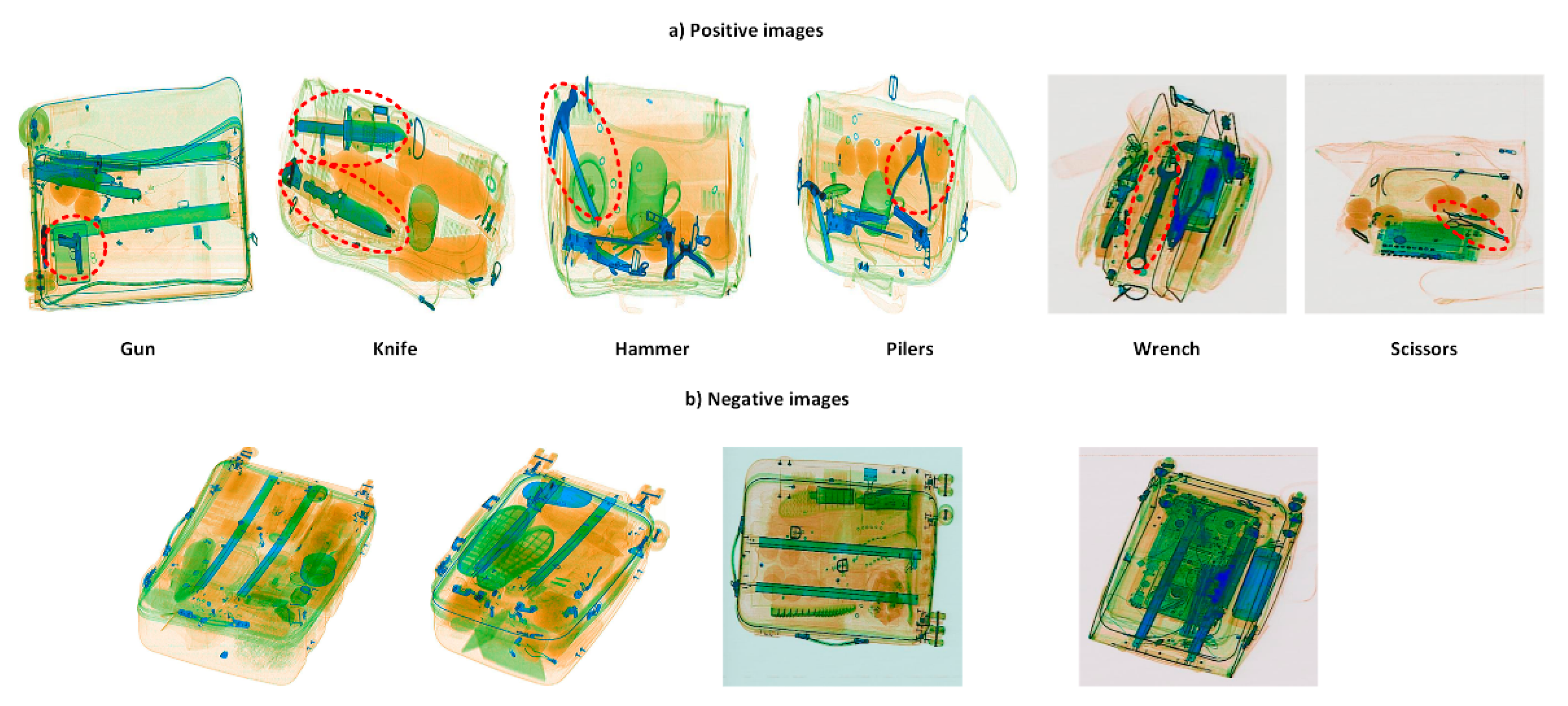 a) Positive images

Gun

Knife

Hammer

Pilers

Wrench

Scissors

b) Negative images