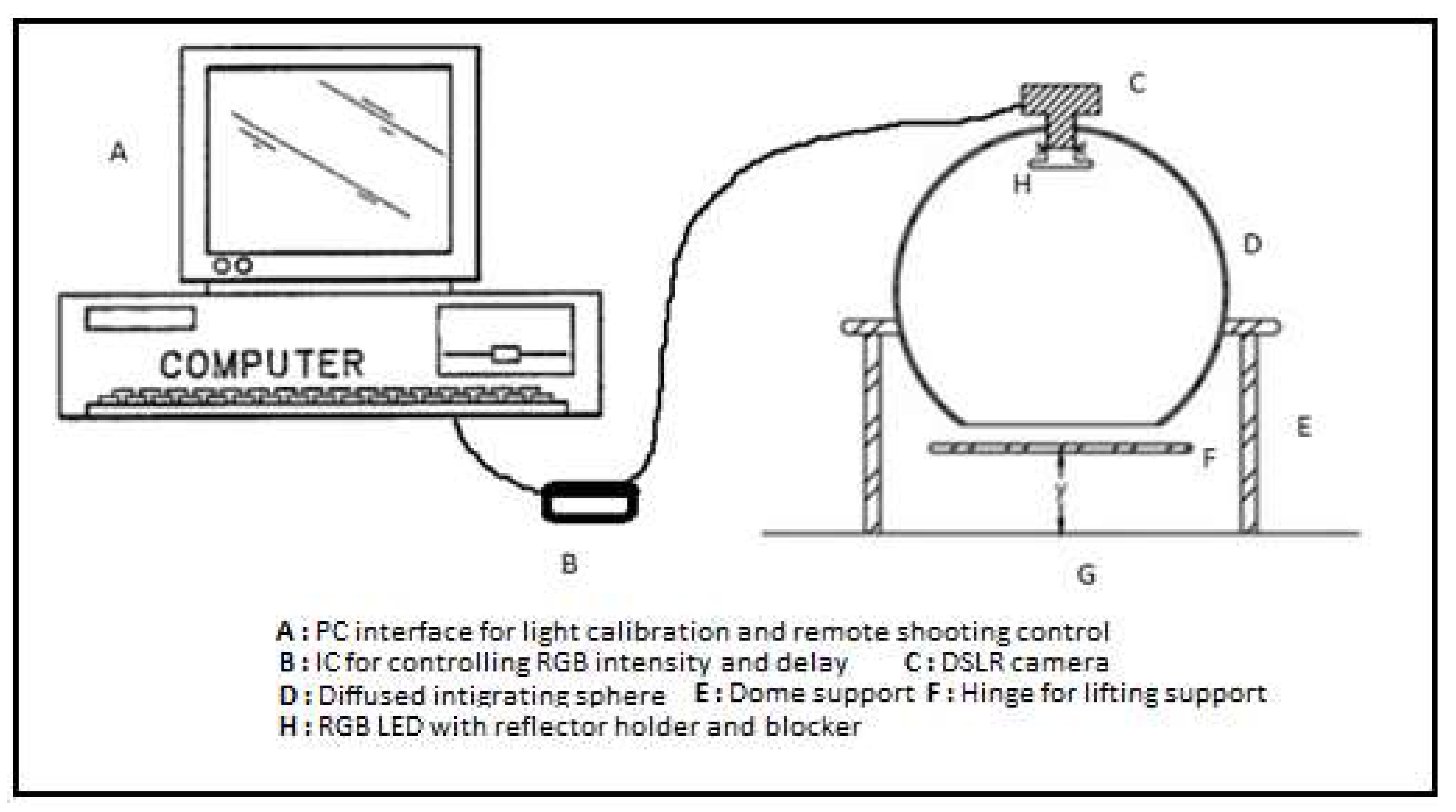 A

COMPUTER

C

H

D

E

F

Y

B

G

A : PC interface for light calibration and remote shooting control
B : IC for controlling RGB intensity and delay C : DSLR camera
D : Diffused intigrating sphere E : Dome support F : Hinge for lifting support
H : RGB LED with reflector holder and blocker