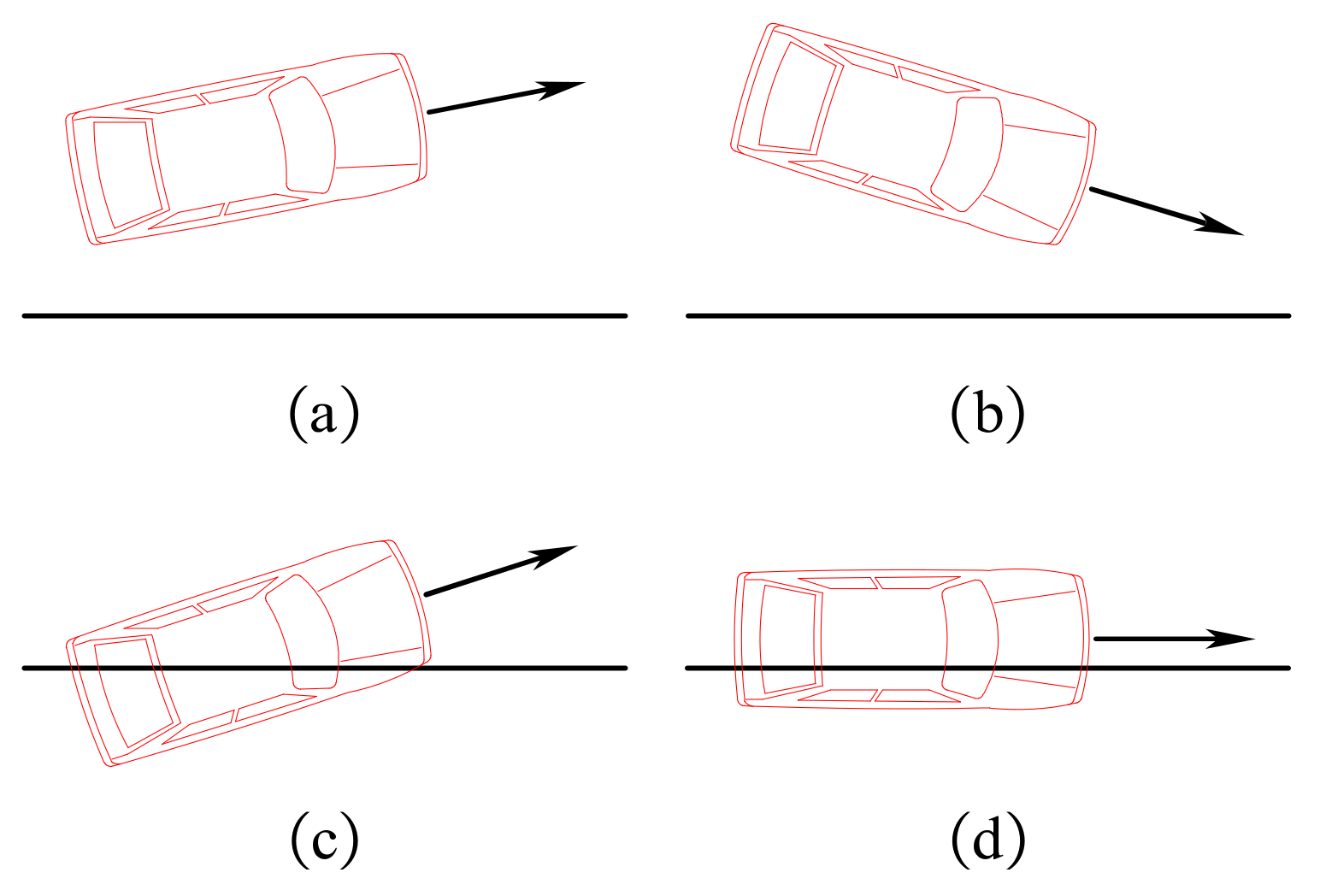 (a)

(b)

(c)

(d)