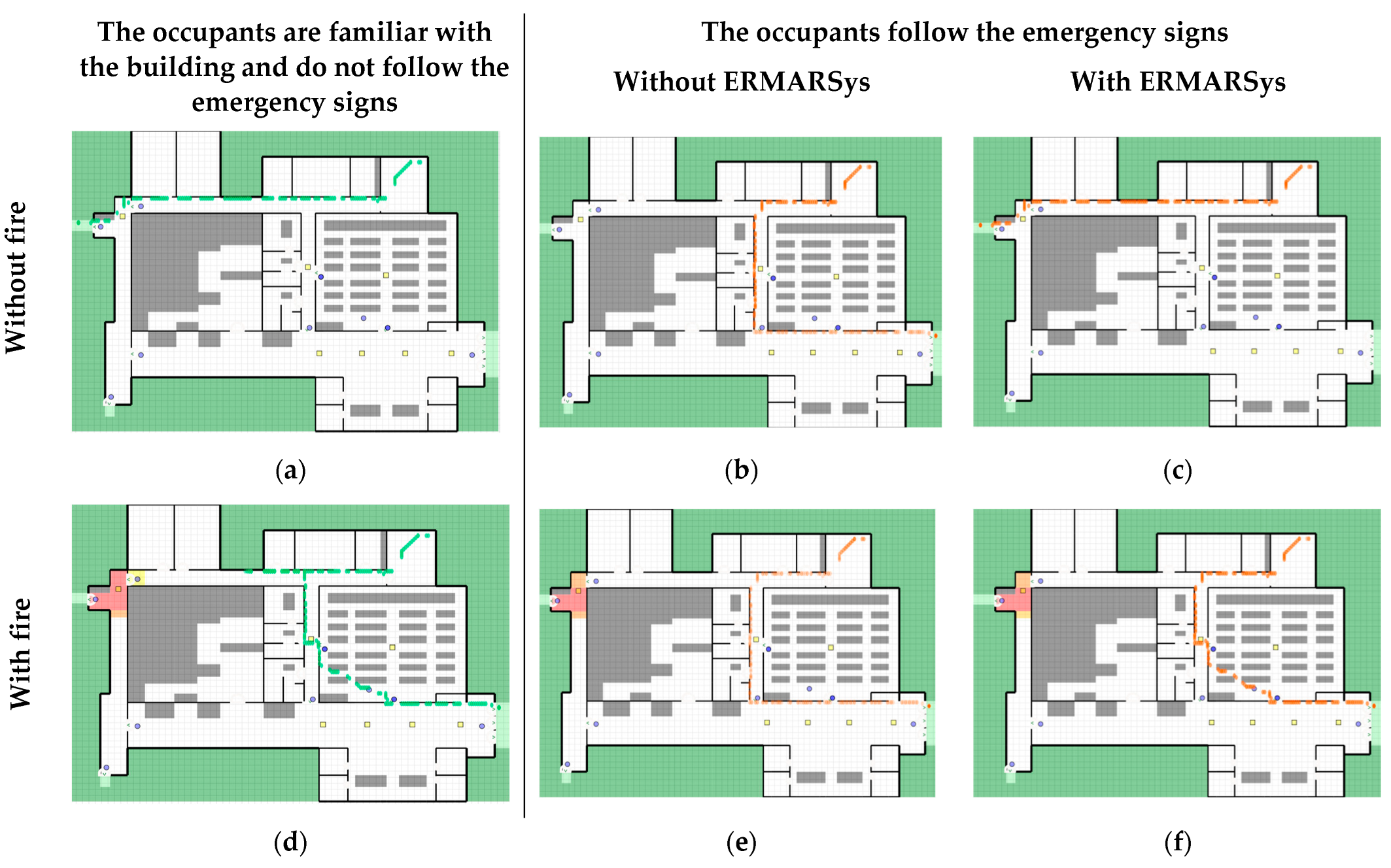 The occupants are familiar with the building and do not follow the emergency signs

The occupants follow the emergency signs

Without ERMARSys

With ERMARSys

Without fire

(a)

(b)

(c)

With fire

(d)

(e)

(f)