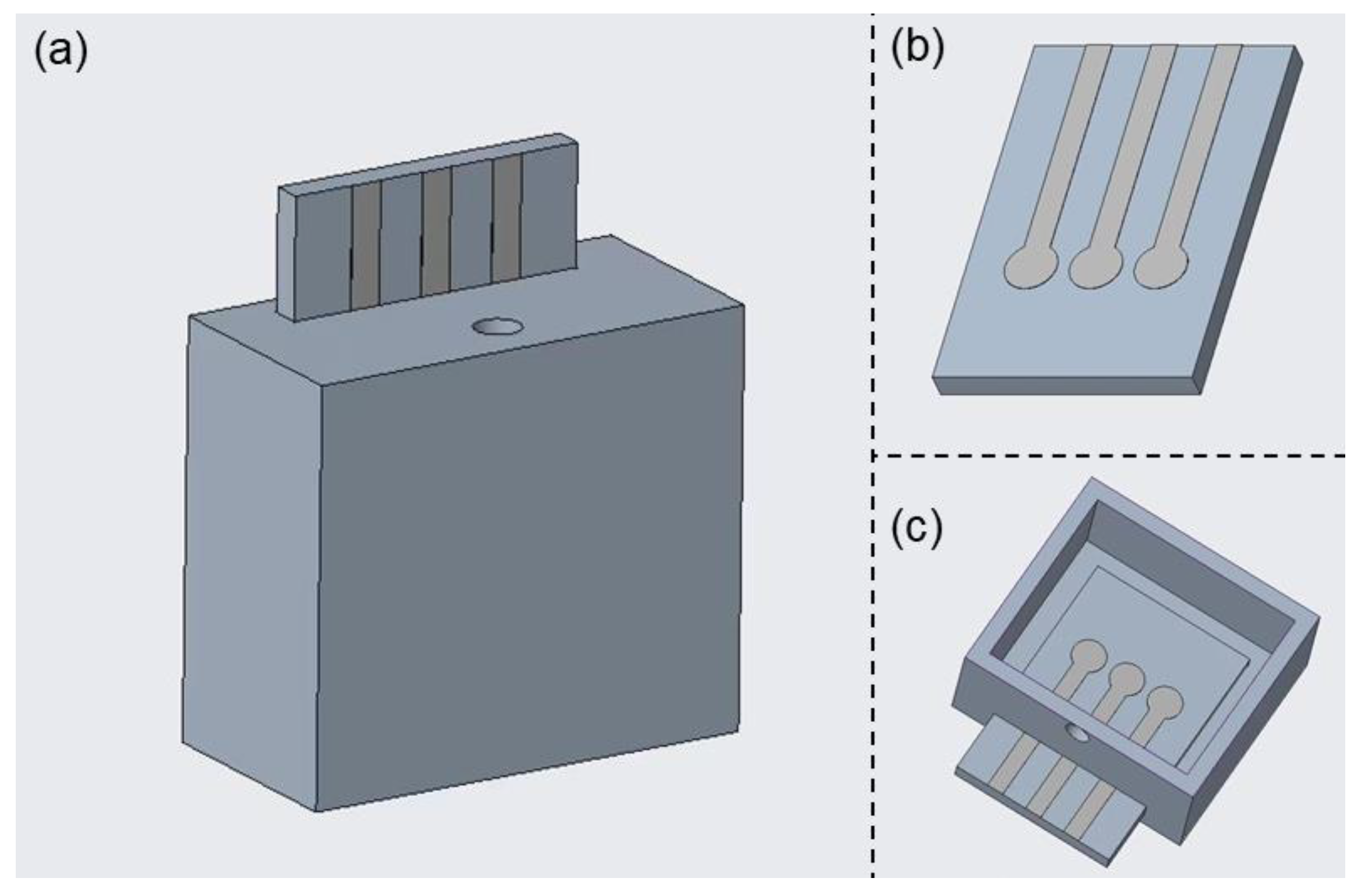 (a)

(b)

(c)