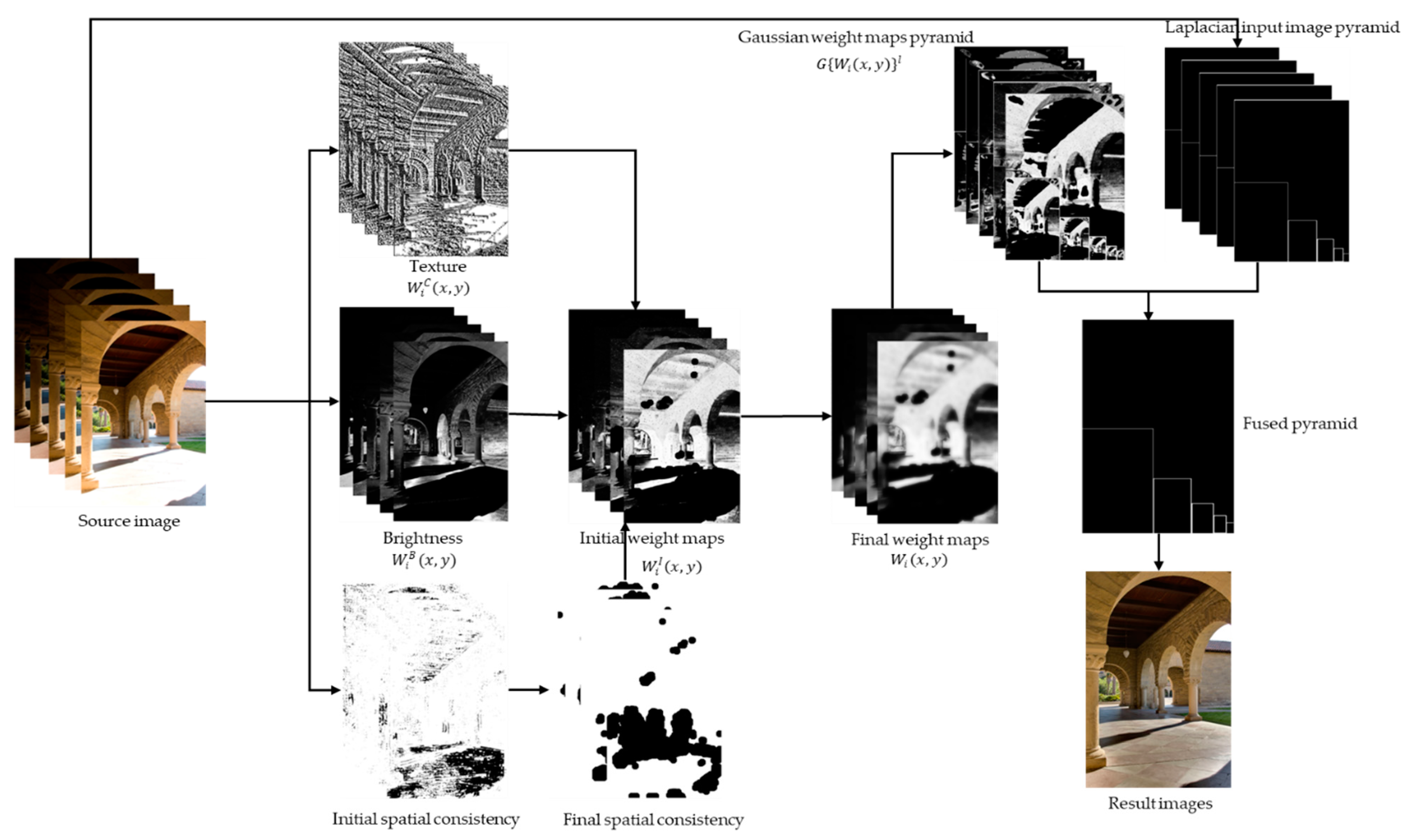 Gaussian weight maps pyramid
$G\{W_i(x,y)\}^l$

Laplacian input image pyramid

Texture
$W_i^C(x,y)$

Source image

Brightness
$W_i^B(x,y)$

Initial weight maps
$W_i^I(x,y)$

Final weight maps
$W_i(x,y)$

Fused pyramid

Initial spatial consistency

Final spatial consistency

Result images