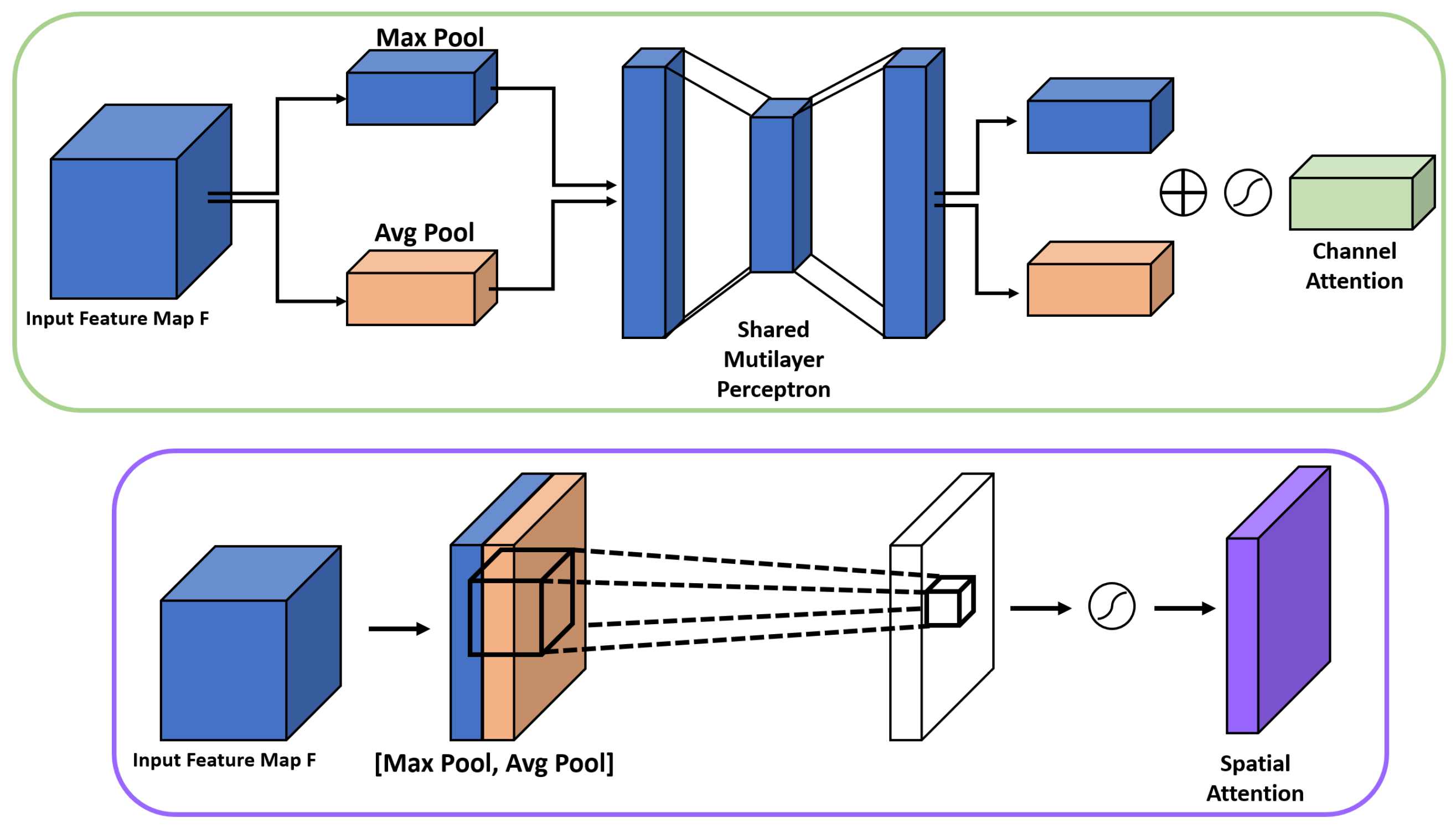 Max Pool

Avg Pool

Input Feature Map F

Shared Mutilayer Perceptron

Channel Attention

Input Feature Map F

[Max Pool, Avg Pool]

Spatial Attention