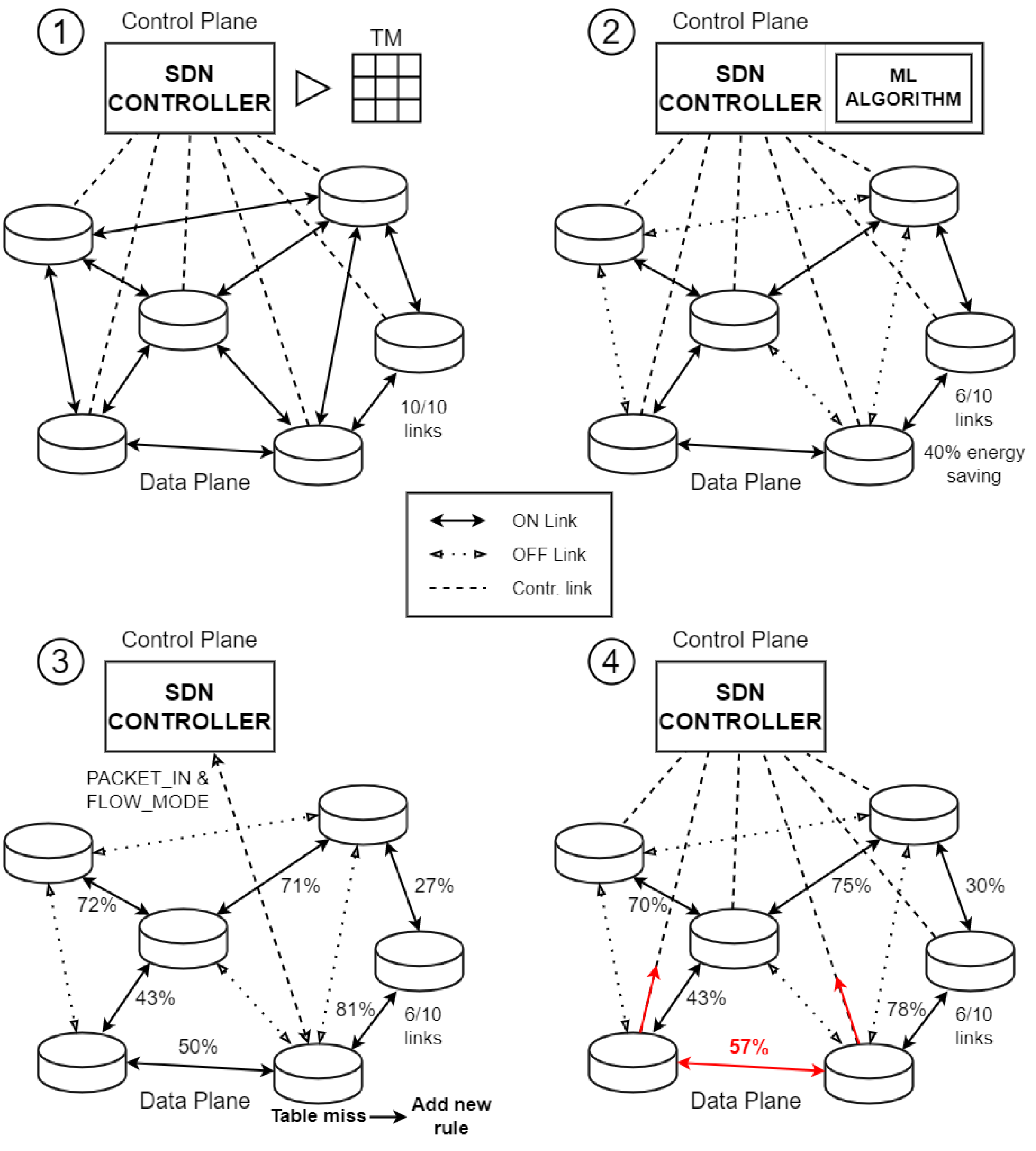 1
Control Plane
SDN CONTROLLER
TM
10/10 links
Data Plane

2
Control Plane
SDN CONTROLLER
ML ALGORITHM
6/10 links
40% energy saving
Data Plane

ON Link
OFF Link
Contr. link

3
Control Plane
SDN CONTROLLER
PACKET_IN & FLOW_MODE
72%
71%
27%
43%
81%
6/10 links
50%
Data Plane
Table miss
Add new rule

4
Control Plane
SDN CONTROLLER
70%
75%
30%
43%
78%
6/10 links
57%
Data Plane