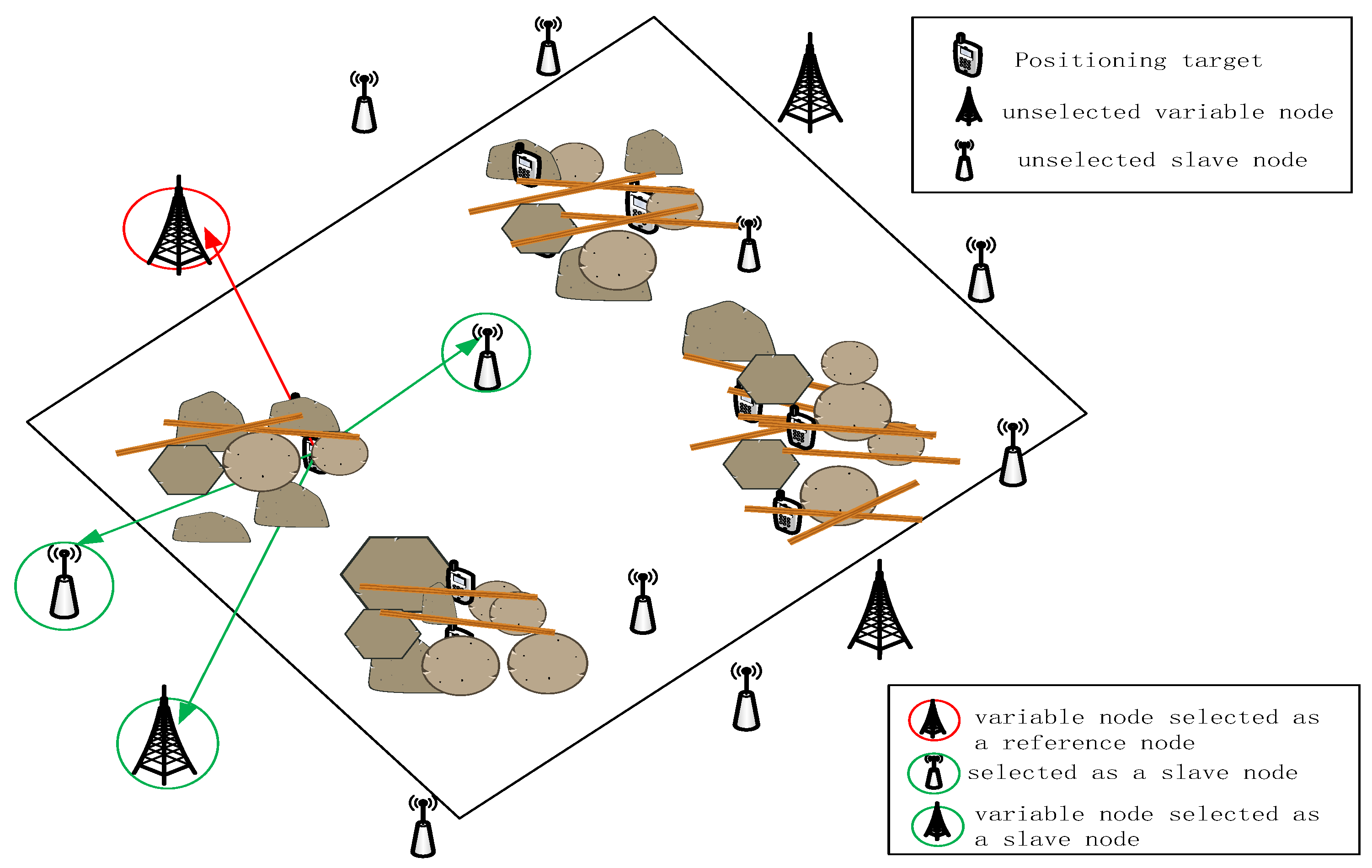 Positioning target
unselected variable node
unselected slave node

variable node selected as a reference node
selected as a slave node
variable node selected as a slave node