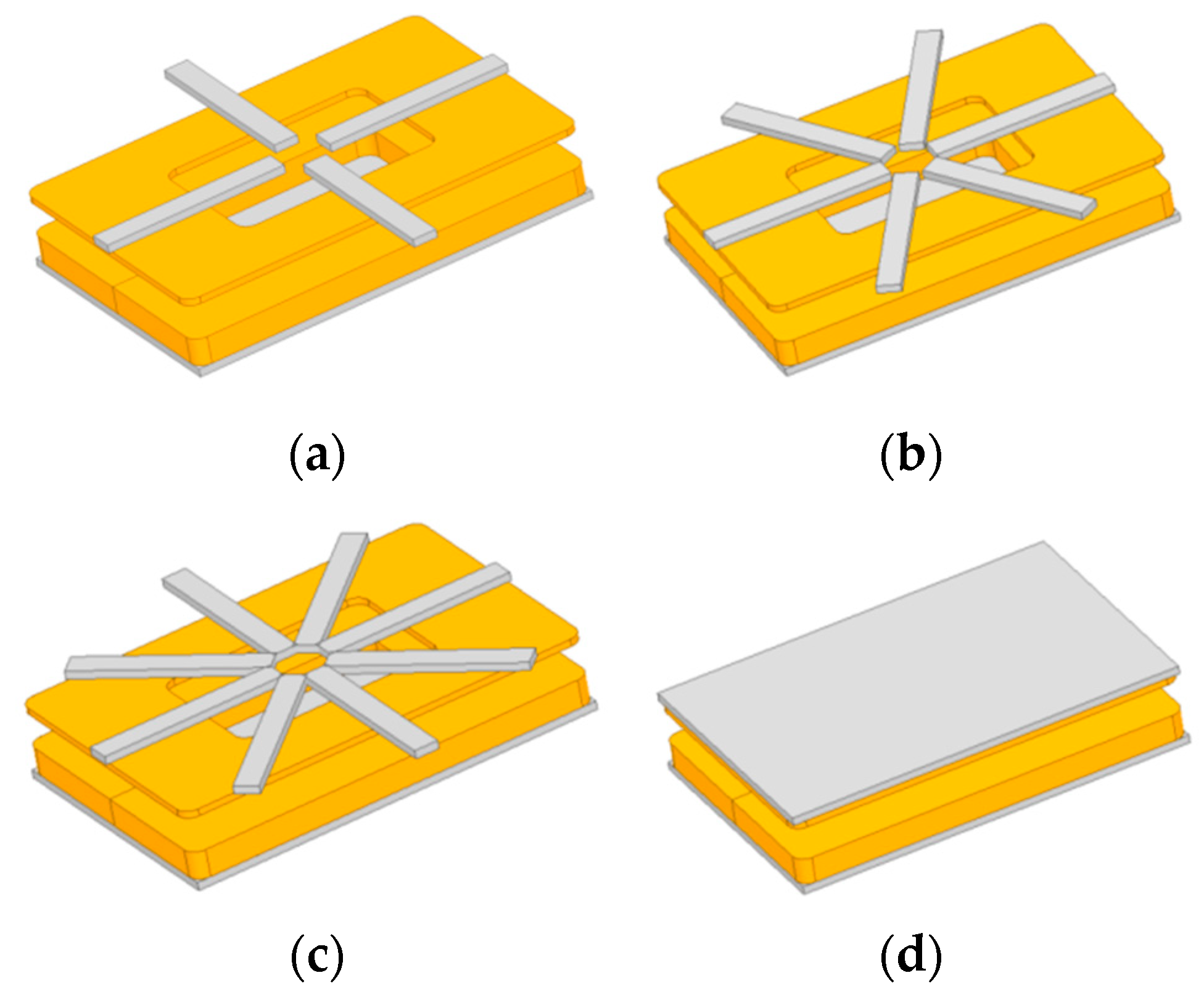 (a)

(b)

(c)

(d)