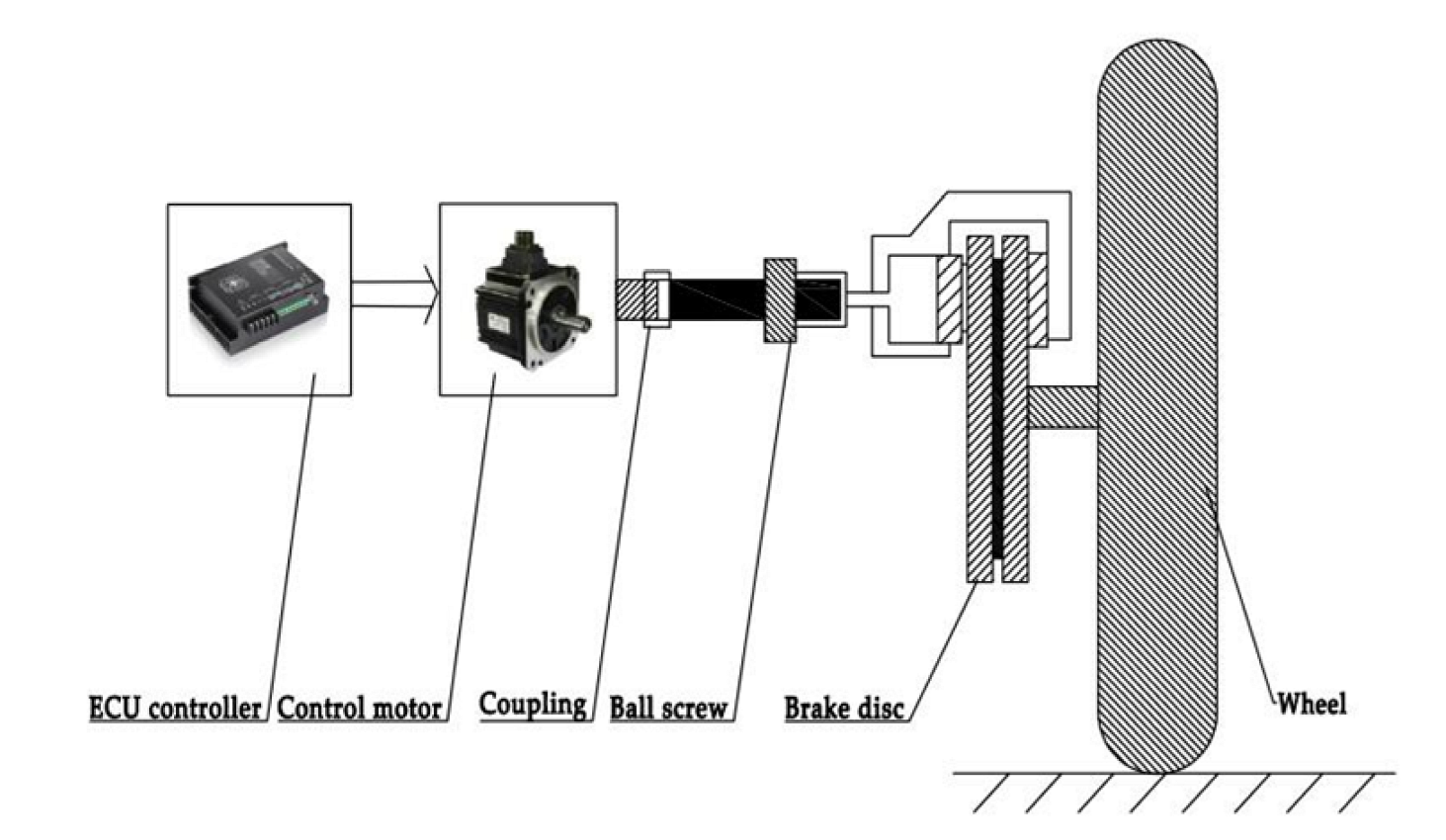 ECU controller
Control motor
Coupling
Ball screw
Brake disc
Wheel