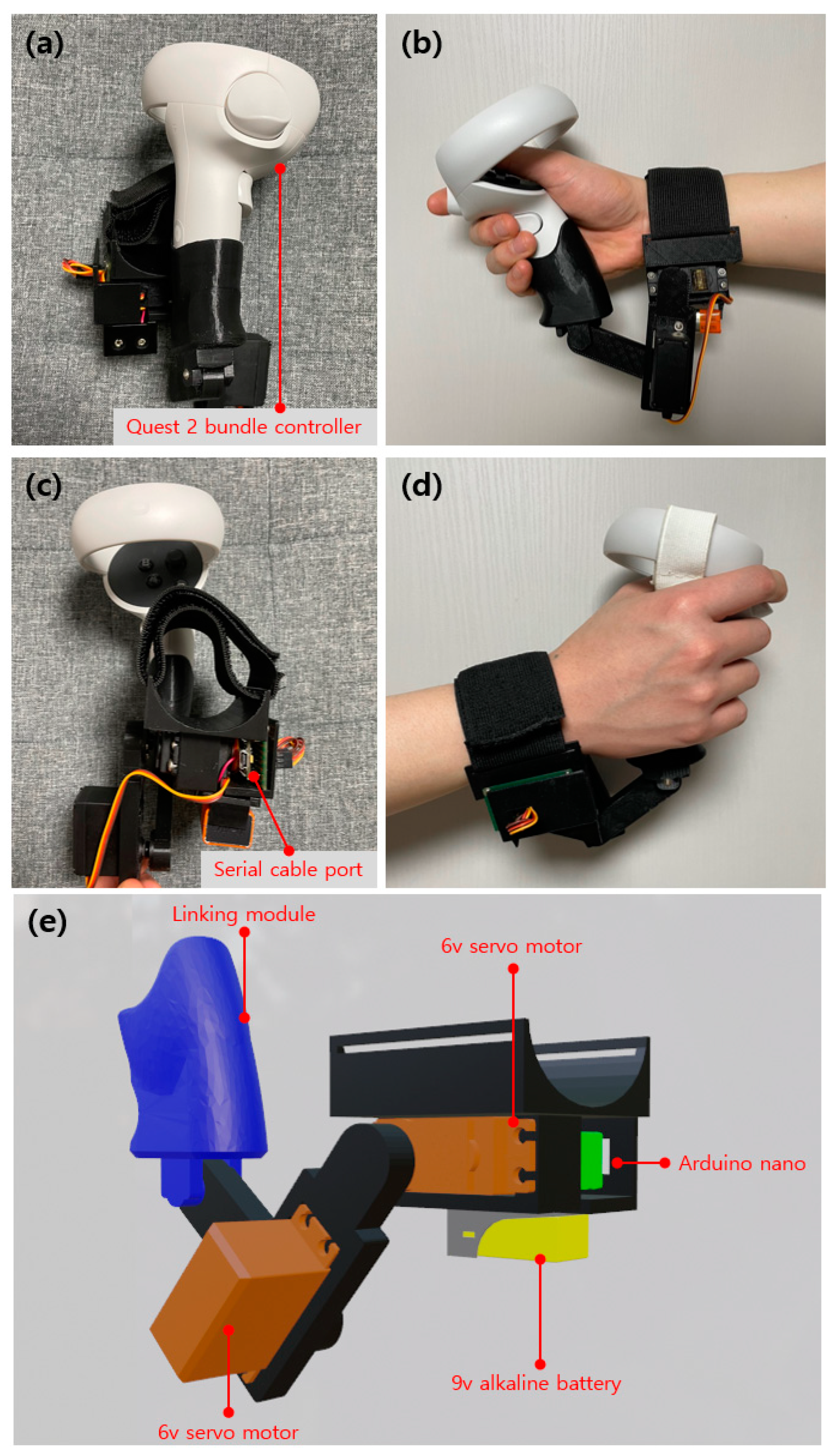 (a)

Quest 2 bundle controller

(b)

(c)

Serial cable port

(d)

(e)

Linking module

6v servo motor

Arduino nano

9v alkaline battery

6v servo motor