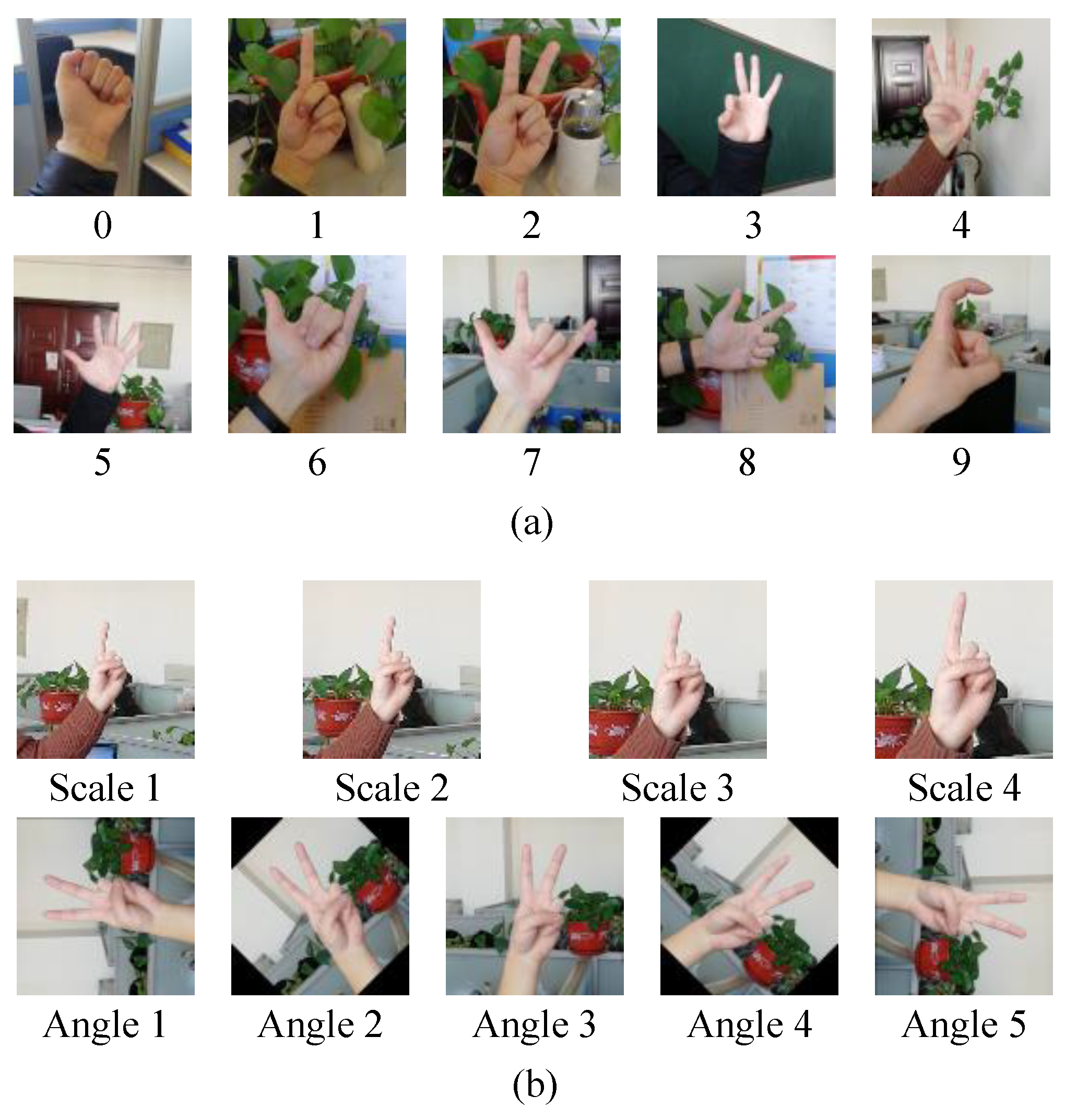 0 1 2 3 4

5 6 7 8 9

(a)

Scale 1 Scale 2 Scale 3 Scale 4

Angle 1 Angle 2 Angle 3 Angle 4 Angle 5

(b)