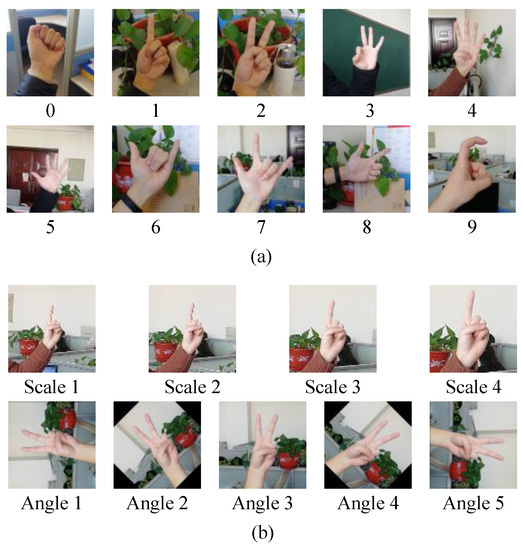 0 1 2 3 4
5 6 7 8 9
(a)

Scale 1 Scale 2 Scale 3 Scale 4
Angle 1 Angle 2 Angle 3 Angle 4 Angle 5
(b)