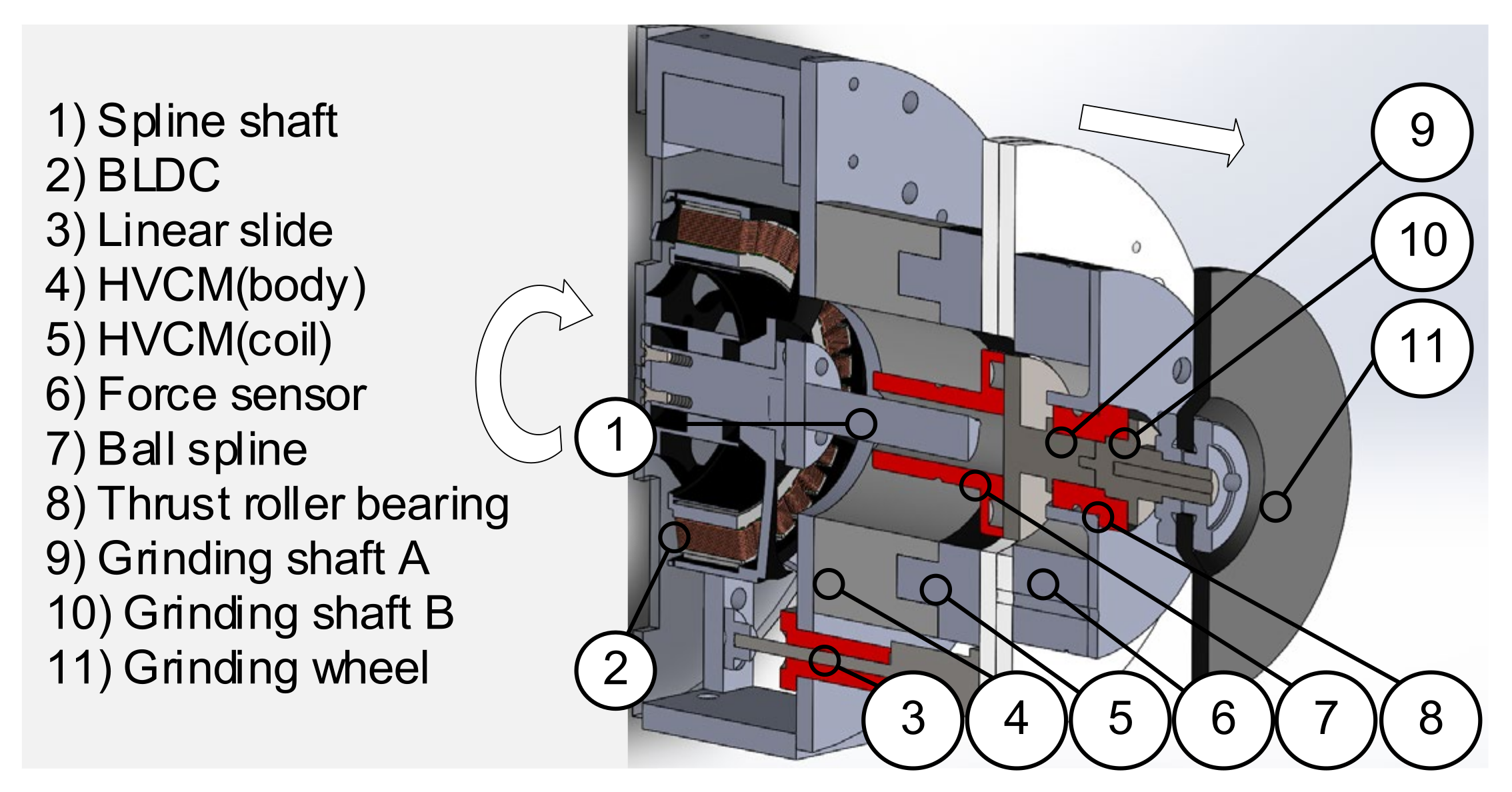 1) Spline shaft
2) BLDC
3) Linear slide
4) HVCM(body)
5) HVCM(coil)
6) Force sensor
7) Ball spline
8) Thrust roller bearing
9) Grinding shaft A
10) Grinding shaft B
11) Grinding wheel

9
10
11
1
2
3
4
5
6
7
8