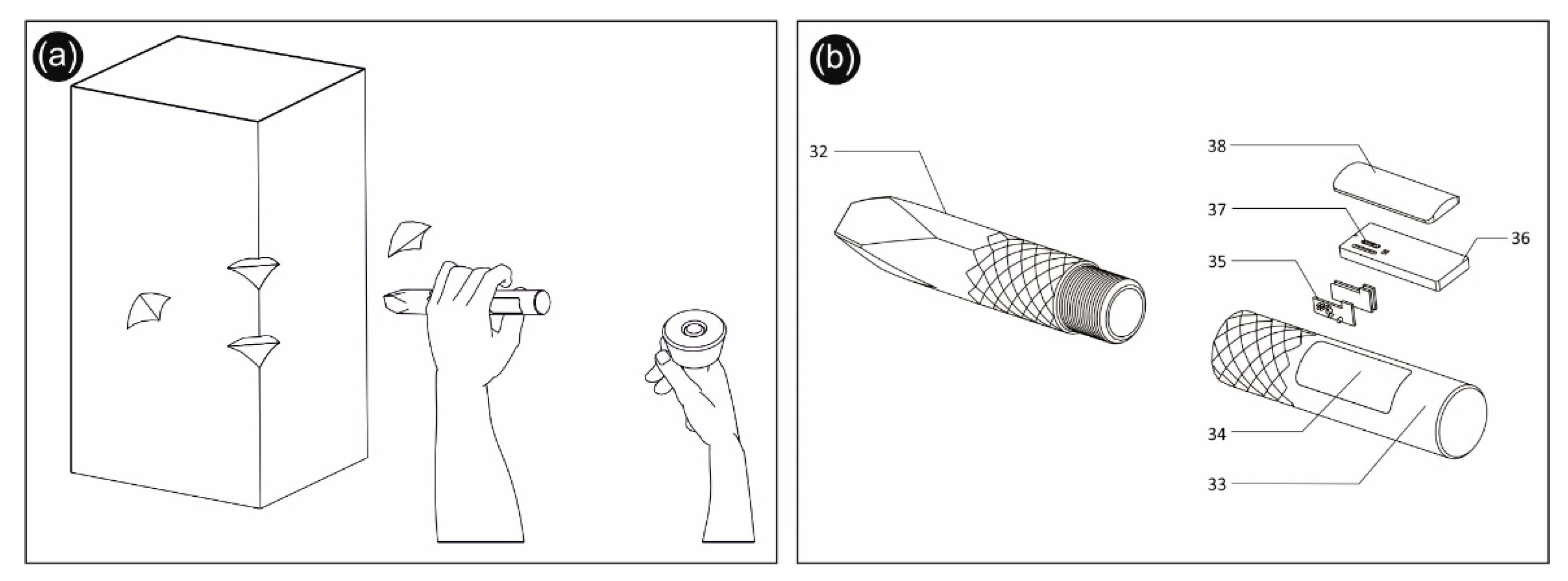 (a)

(b)

32

38

37

36

35

34

33